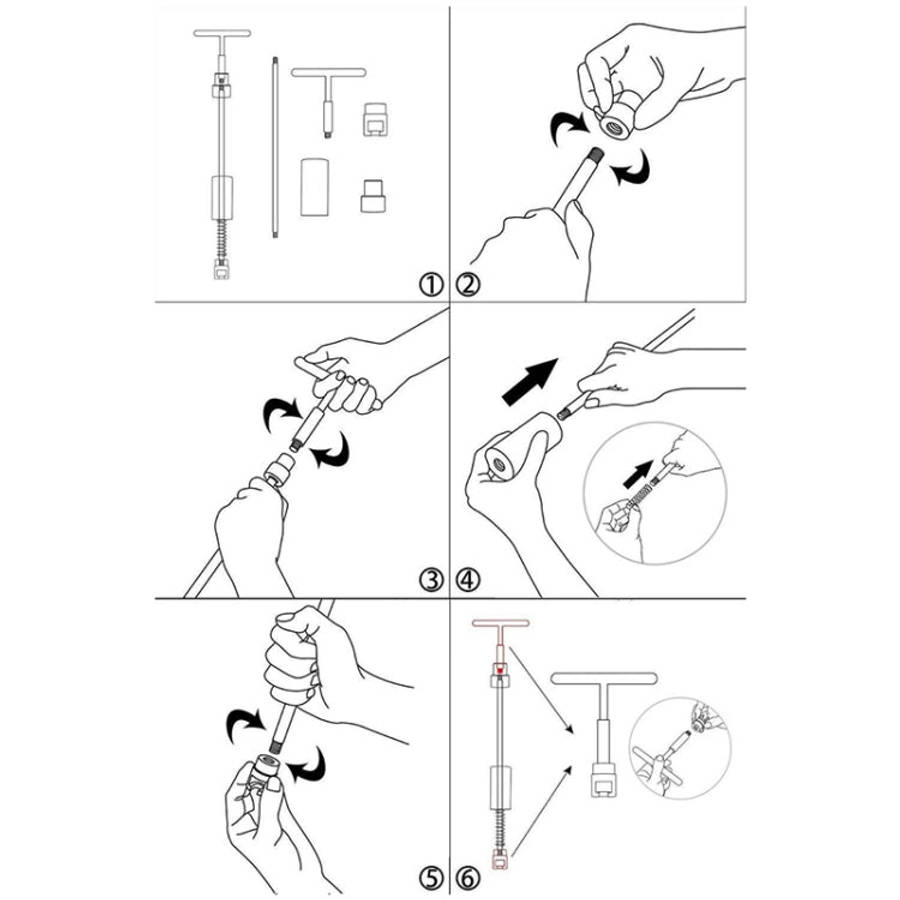 ①
②
③
④
⑤
⑥