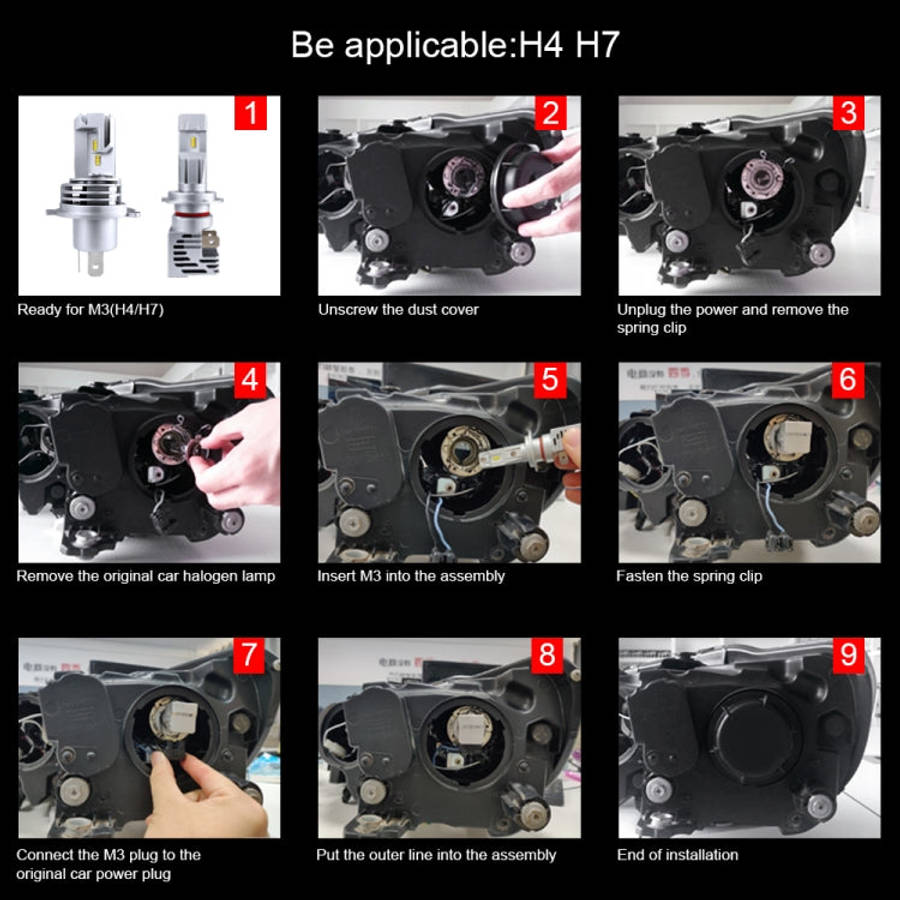 Be applicable:H4 H7

1
Ready for M3(H4/H7)

2
Unscrew the dust cover

3
Unplug the power and remove the spring clip

4
Remove the original car halogen lamp

5
Insert M3 into the assembly

6
Fasten the spring clip

7
Connect the M3 plug to the original car power plug

8
Put the outer line into the assembly

9
End of installation