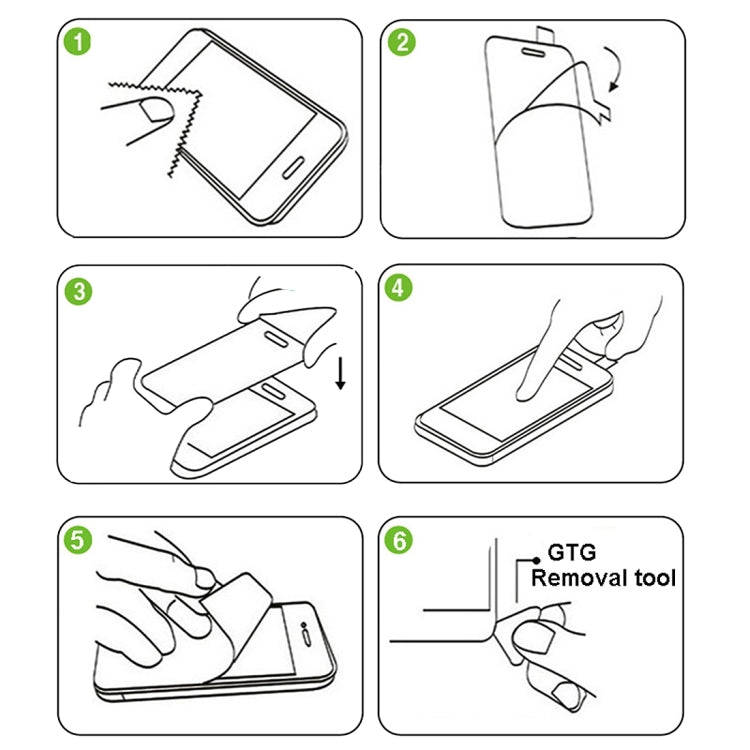 1

2

3

4

5

6

GTG
Removal tool