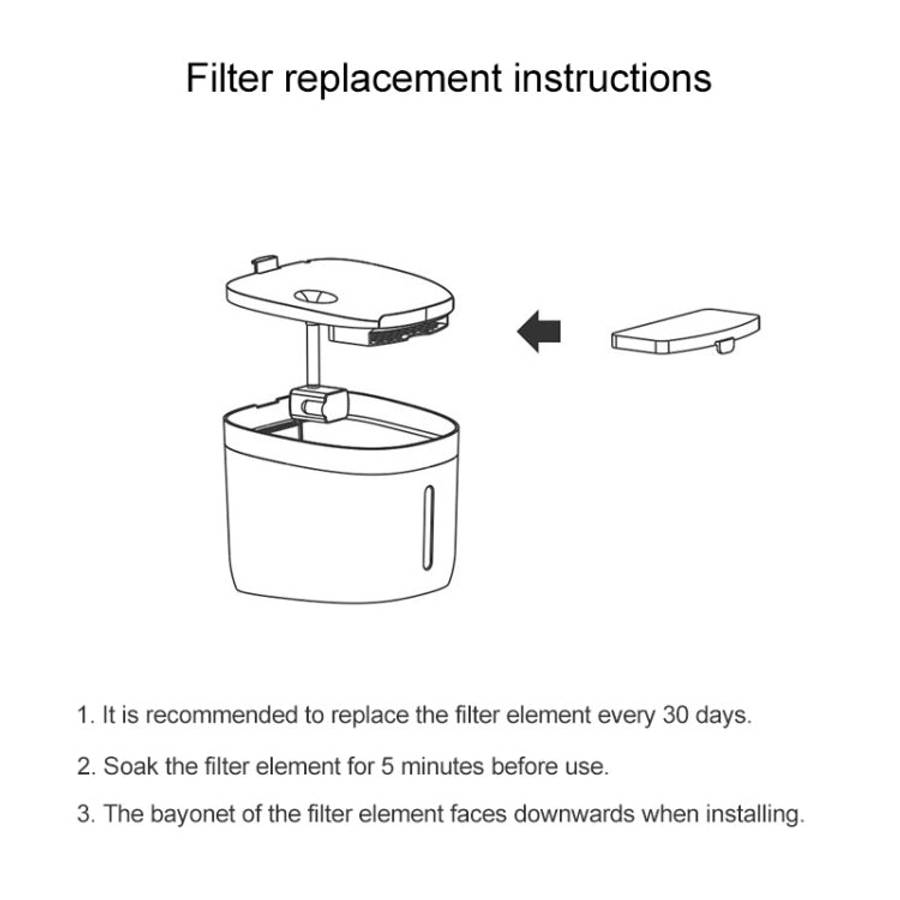 Filter replacement instructions

1. It is recommended to replace the filter element every 30 days.

2. Soak the filter element for 5 minutes before use.

3. The bayonet of the filter element faces downwards when installing.