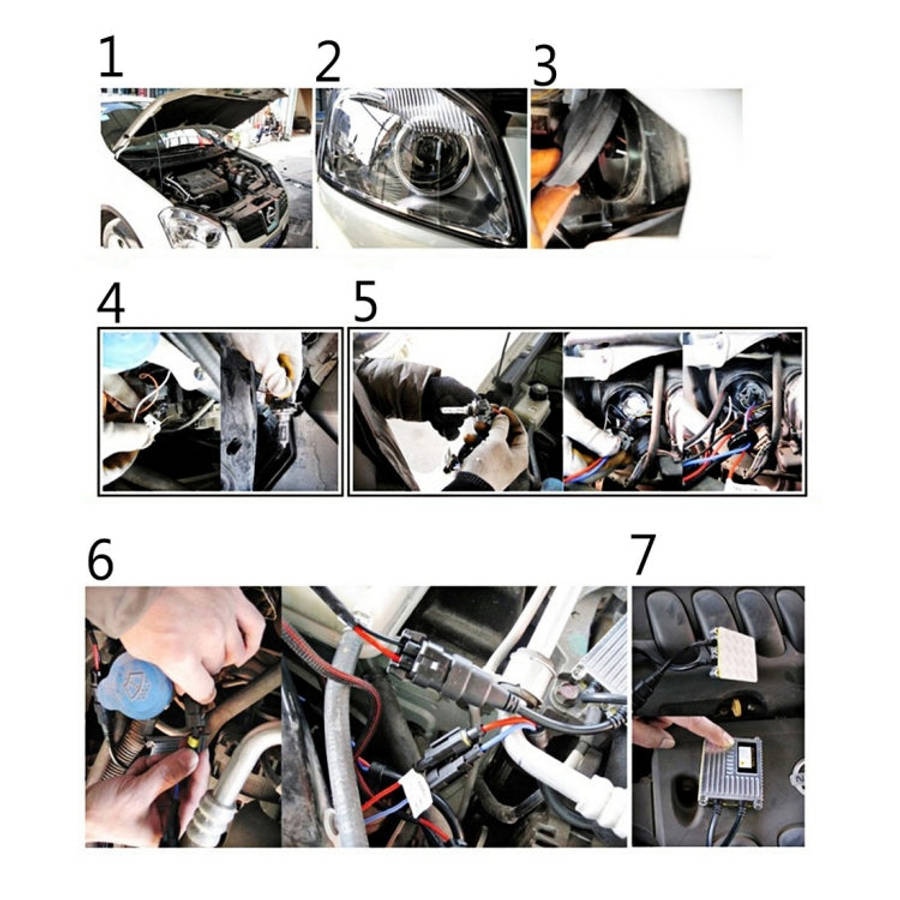 1
2
3
4
5
6
7