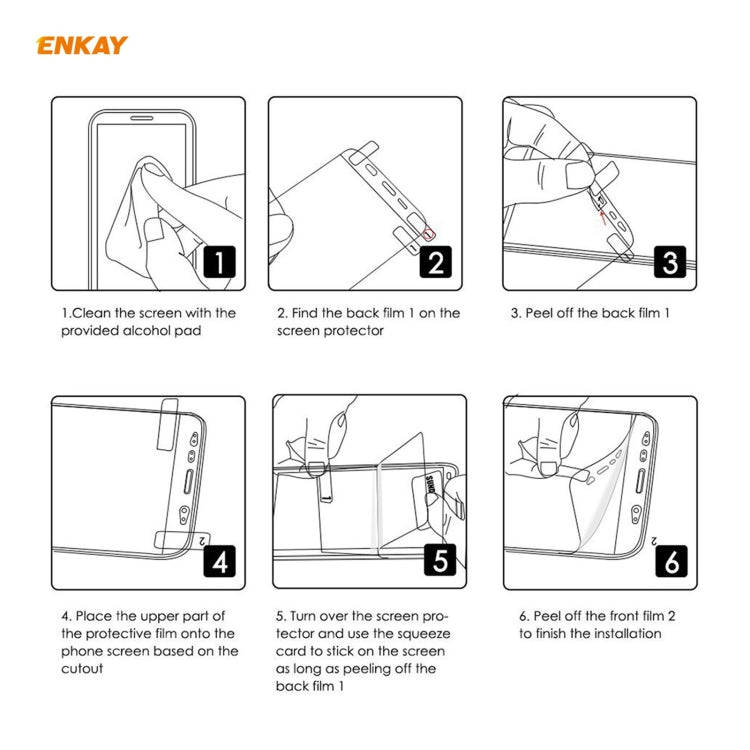 ENKAY

1

1.Clean the screen with the provided alcohol pad

2

2. Find the back film 1 on the screen protector

3

3. Peel off the back film 1

2

4

4. Place the upper part of the protective film onto the phone screen based on the cutout

5

5. Turn over the screen protector and use the squeeze card to stick on the screen as long as peeling off the back film 1

2

6

6. Peel off the front film 2 to finish the installation