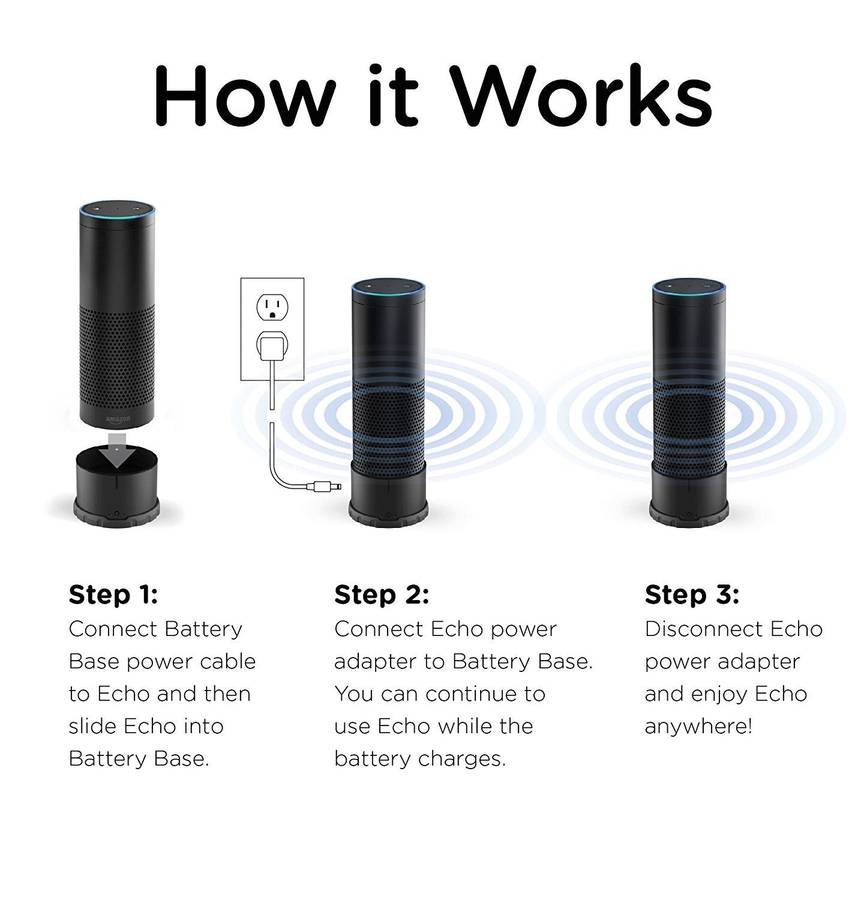 How it Works

amazon

Step 1:
Connect Battery Base power cable to Echo and then slide Echo into Battery Base.

Step 2:
Connect Echo power adapter to Battery Base. You can continue to use Echo while the battery charges.

Step 3:
Disconnect Echo power adapter and enjoy Echo anywhere!