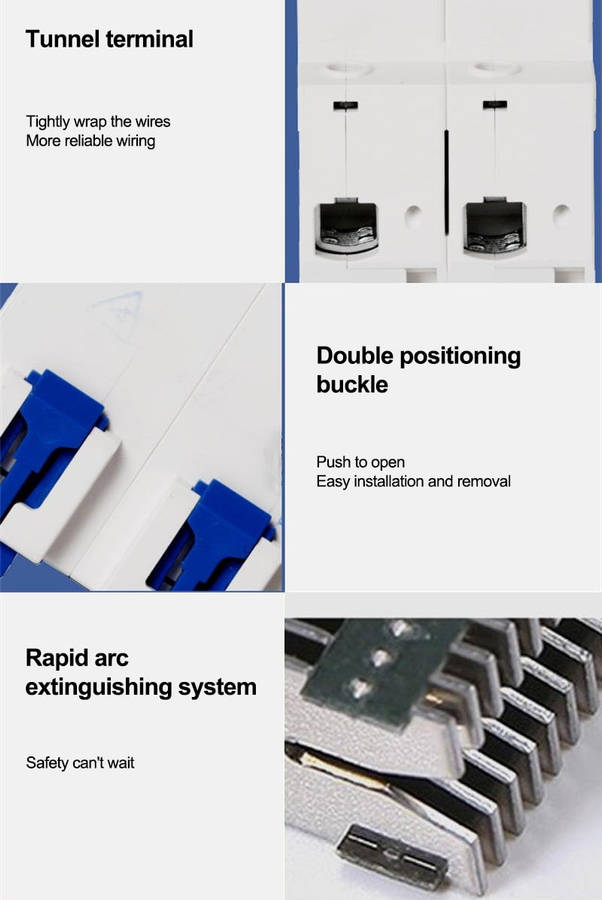 Tunnel terminal

Tightly wrap the wires
More reliable wiring

Double positioning buckle

Push to open
Easy installation and removal

Rapid arc extinguishing system

Safety can't wait