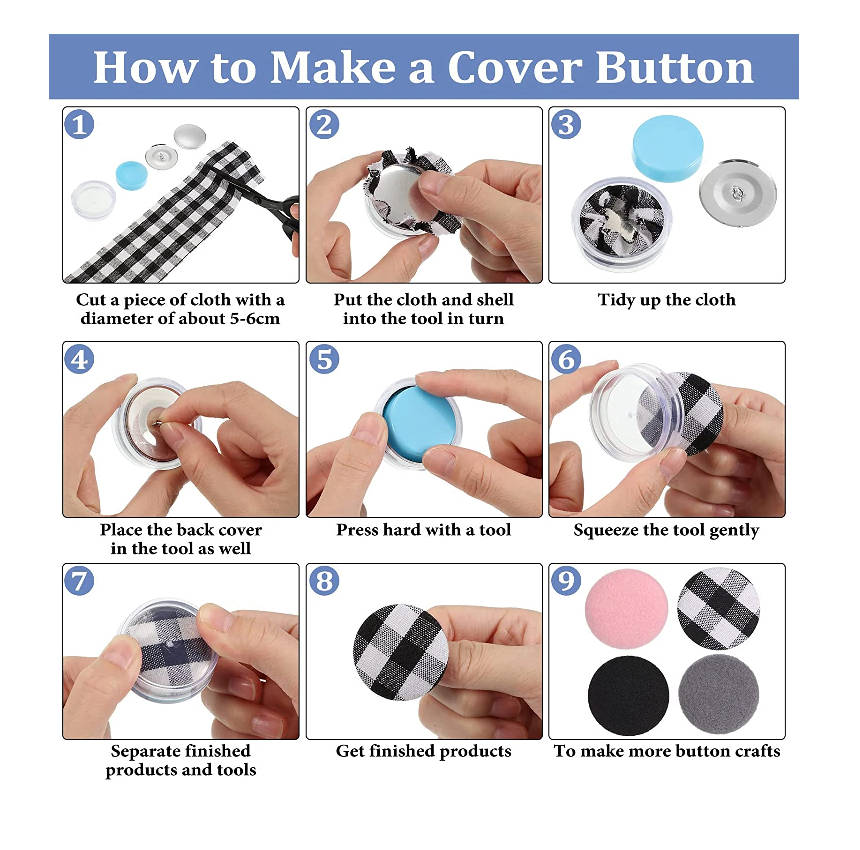 How to Make a Cover Button

1
Cut a piece of cloth with a diameter of about 5-6cm

2
Put the cloth and shell into the tool in turn

3
Tidy up the cloth

4
Place the back cover in the tool as well

5
Press hard with a tool

6
Squeeze the tool gently

7
Separate finished products and tools

8
Get finished products

9
To make more button crafts