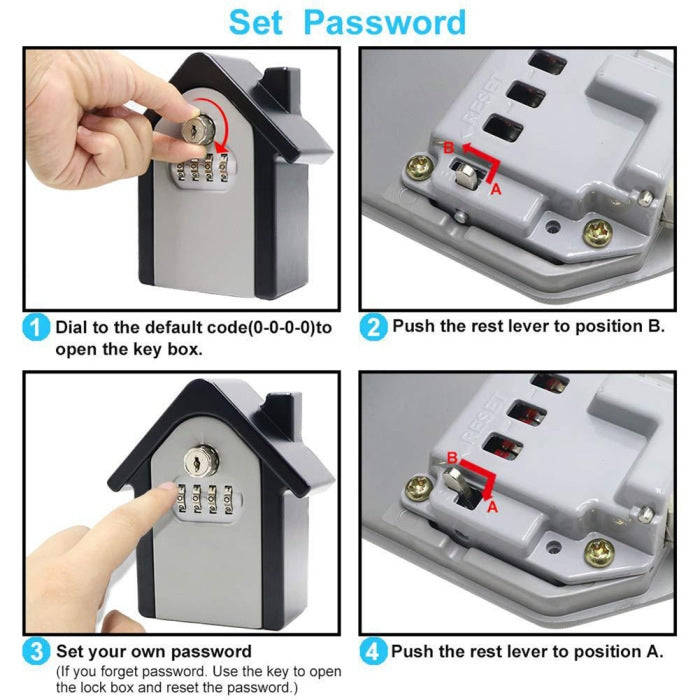 Set Password

RESET
B
A

1 Dial to the default code(0-0-0-0)to open the key box.

2 Push the rest lever to position B.

RESET
B
A

3 Set your own password
(If you forget password. Use the key to open the lock box and reset the password.)

4 Push the rest lever to position A.