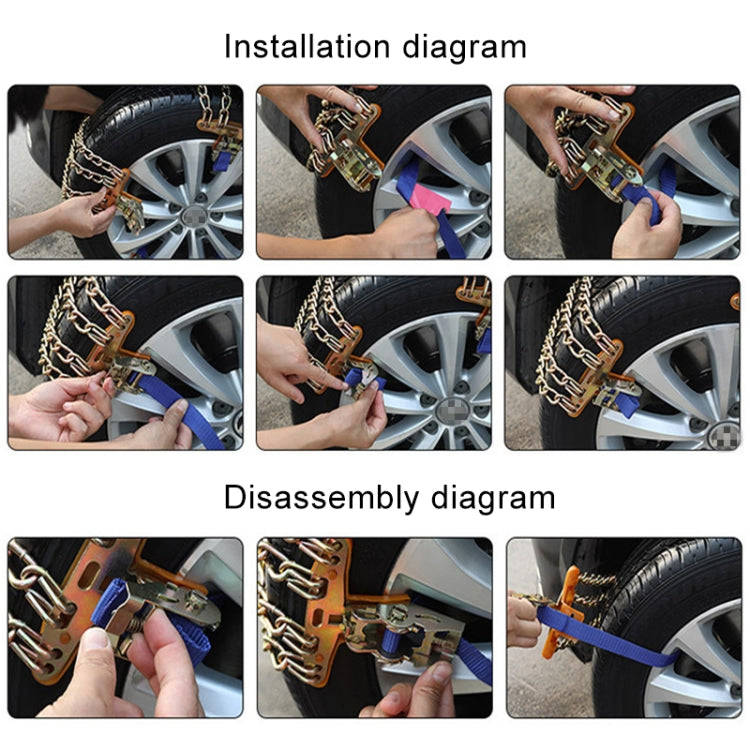 Installation diagram

Disassembly diagram