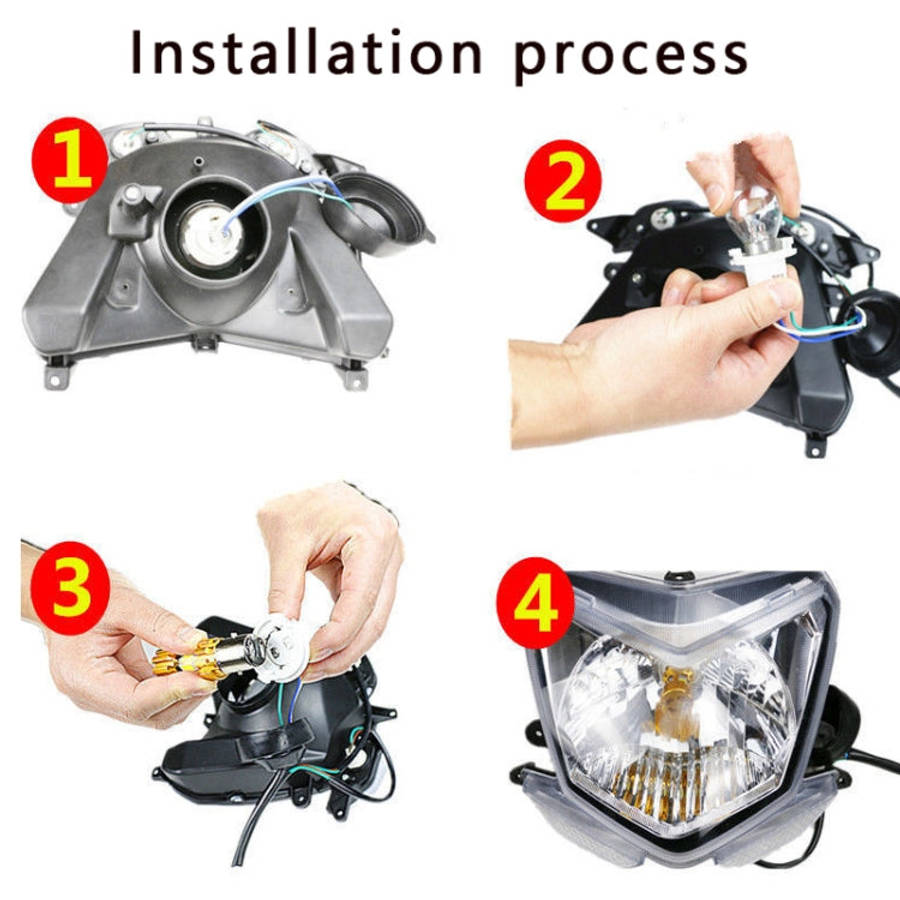 Installation process

1

2

3

4