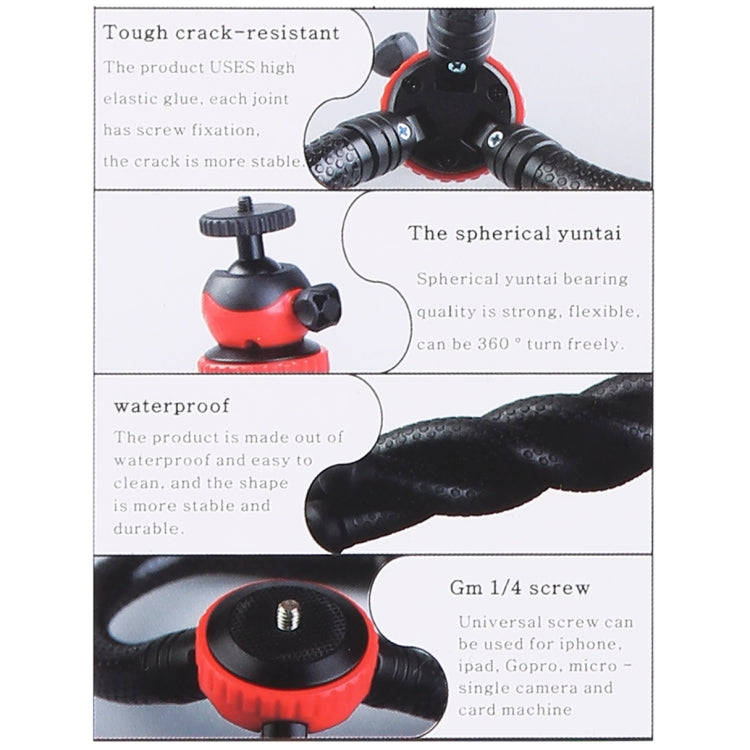 Tough crack-resistant

The product USES high elastic glue, each joint has screw fixation, the crack is more stable.

The spherical yuntai

Spherical yuntai bearing quality is strong, flexible, can be 360 ° turn freely.

waterproof

The product is made out of waterproof and easy to clean, and the shape is more stable and durable.

Gm 1/4 screw

Universal screw can be used for iphone, ipad, Gopro, micro - single camera and card machine