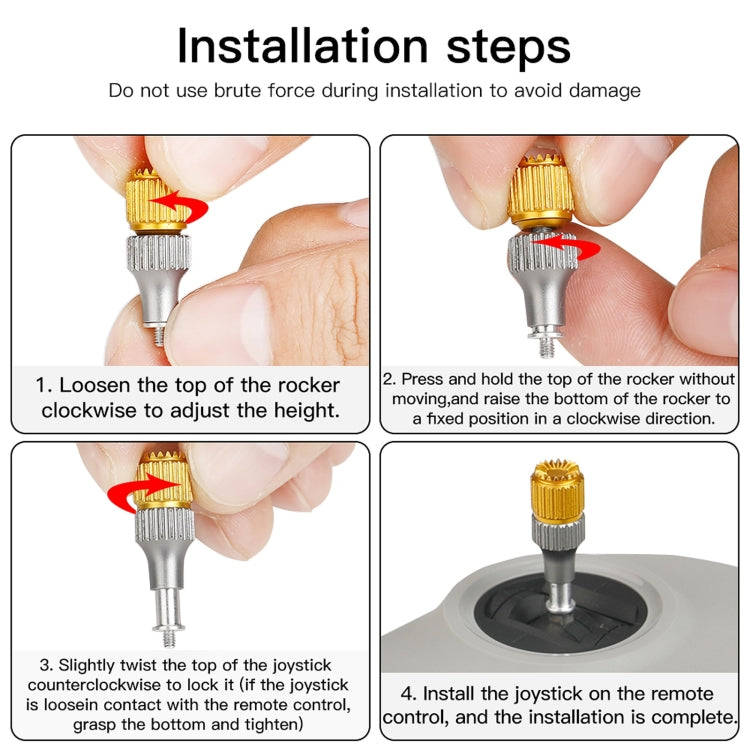 Installation steps

Do not use brute force during installation to avoid damage

1. Loosen the top of the rocker clockwise to adjust the height.

2. Press and hold the top of the rocker without moving,and raise the bottom of the rocker to a fixed position in a clockwise direction.

3. Slightly twist the top of the joystick counterclockwise to lock it (if the joystick is loosein contact with the remote control, grasp the bottom and tighten)

4. Install the joystick on the remote control, and the installation is complete.