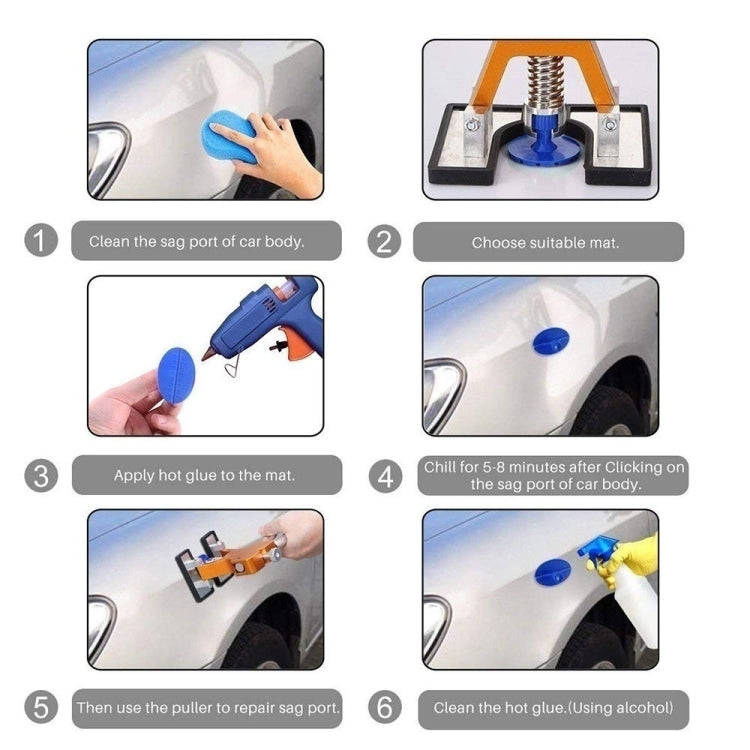 1 Clean the sag port of car body.

2 Choose suitable mat.

3 Apply hot glue to the mat.

4 Chill for 5-8 minutes after Clicking on the sag port of car body.

5 Then use the puller to repair sag port.

6 Clean the hot glue.(Using alcohol)