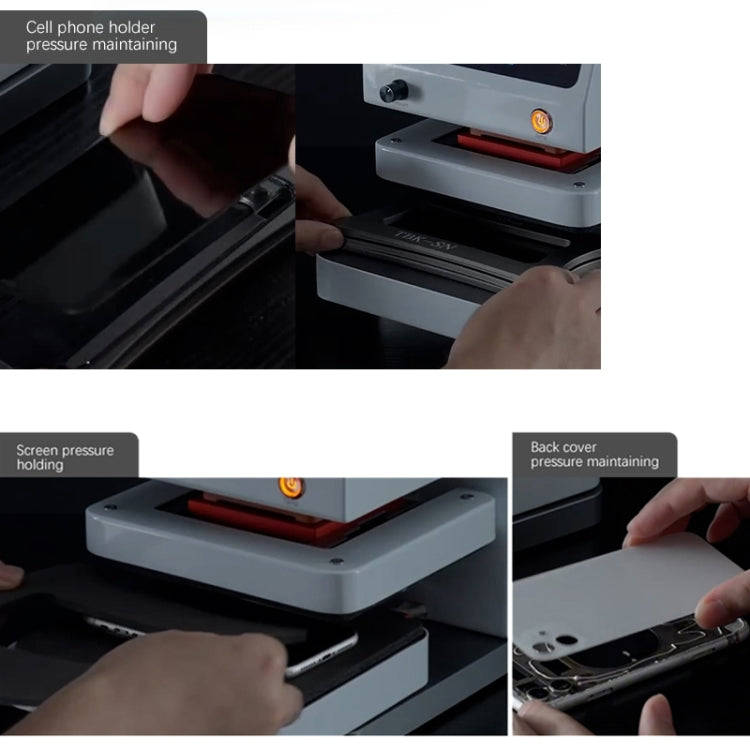 Cell phone holder pressure maintaining

TBK-SN

Screen pressure holding

Back cover pressure maintaining