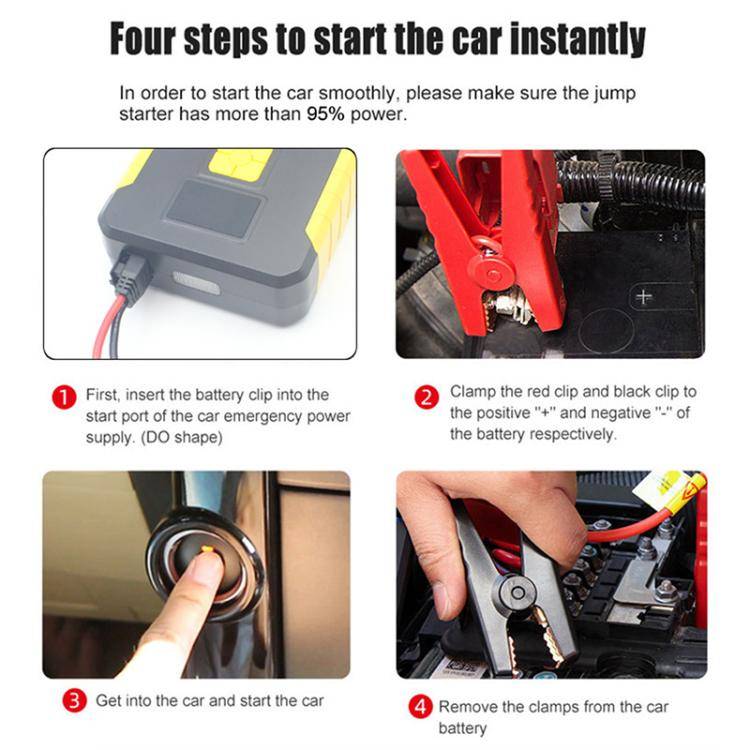 Four steps to start the car instantly

In order to start the car smoothly, please make sure the jump starter has more than 95% power.

+

1 First, insert the battery clip into the start port of the car emergency power supply. (DO shape)

2 Clamp the red clip and black clip to the positive "+" and negative "-" of the battery respectively.

3 Get into the car and start the car

4 Remove the clamps from the car battery