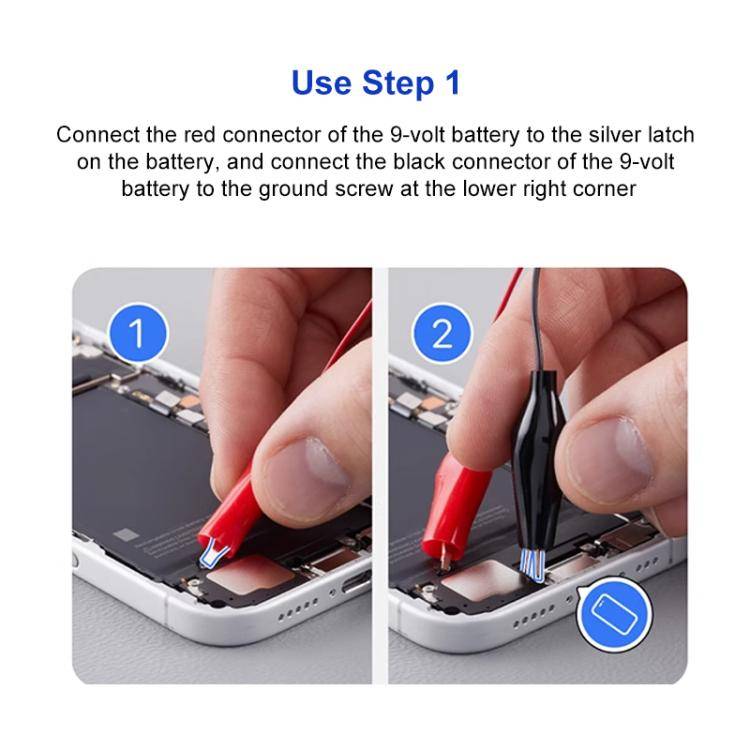 Use Step 1

Connect the red connector of the 9-volt battery to the silver latch on the battery, and connect the black connector of the 9-volt battery to the ground screw at the lower right corner

1

2