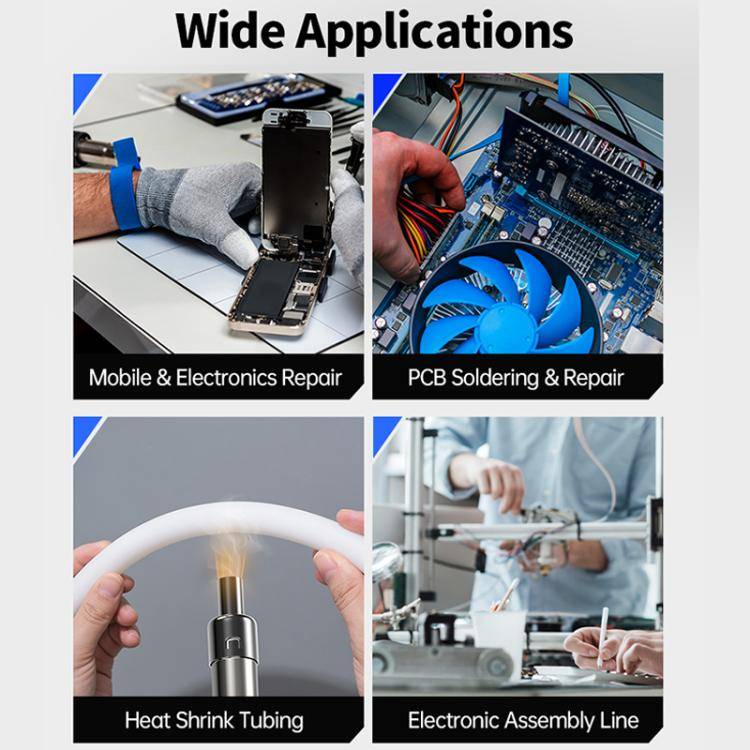 Wide Applications

Mobile & Electronics Repair

PCB Soldering & Repair

Heat Shrink Tubing

Electronic Assembly Line