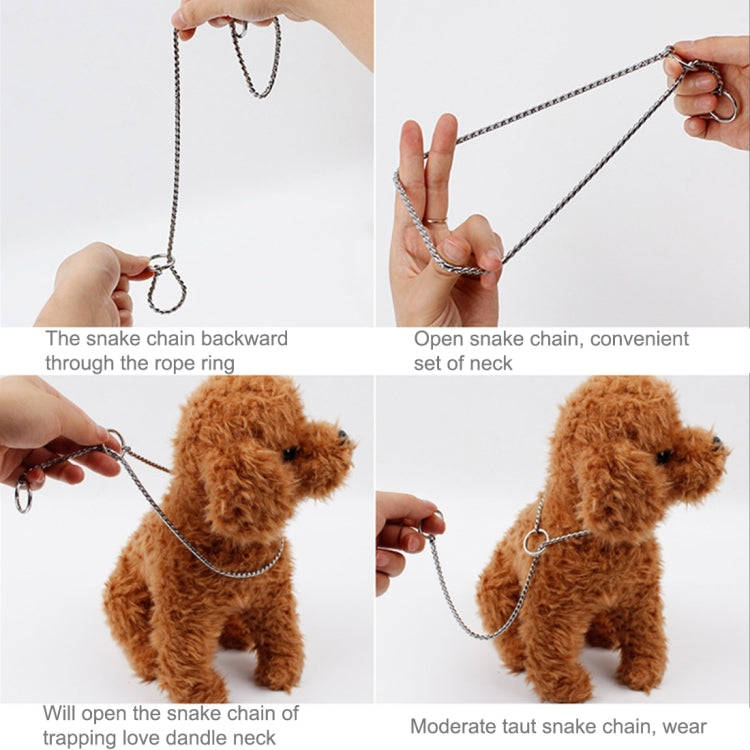 The snake chain backward through the rope ring

Open snake chain, convenient set of neck

Will open the snake chain of trapping love dandle neck

Moderate taut snake chain, wear