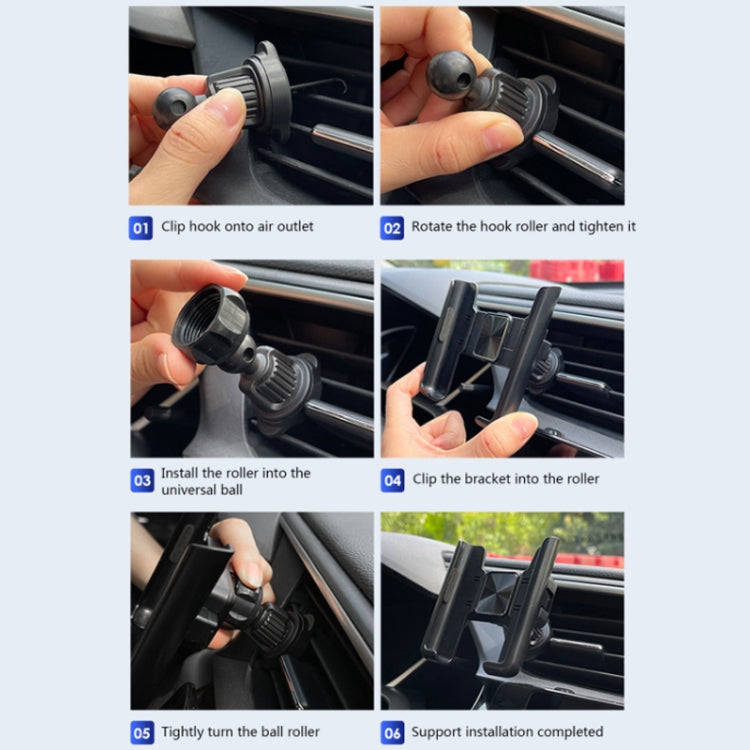 01 Clip hook onto air outlet

02 Rotate the hook roller and tighten it

03 Install the roller into the universal ball

04 Clip the bracket into the roller

05 Tightly turn the ball roller

06 Support installation completed