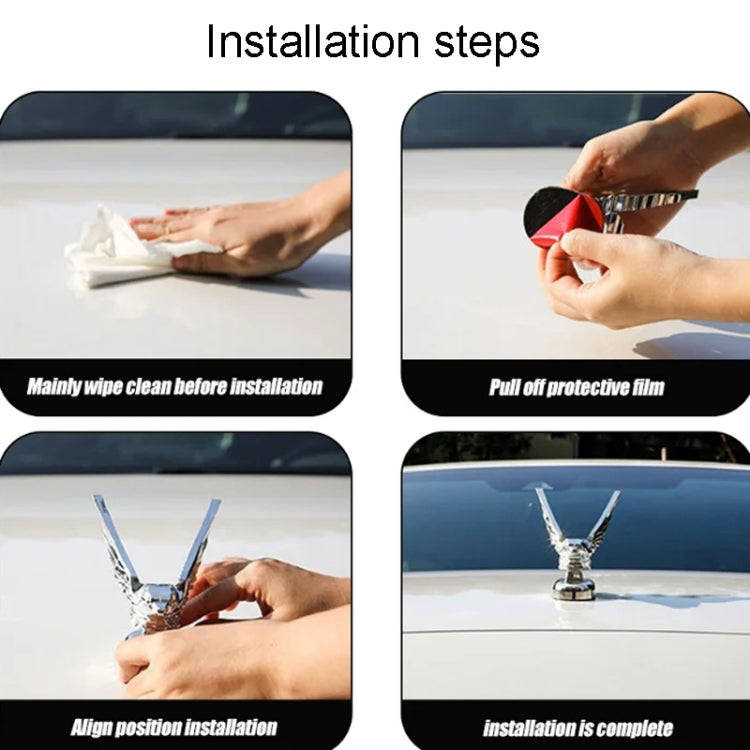 Installation steps

Mainly wipe clean before installation

Pull off protective film

Align position installation

installation is complete