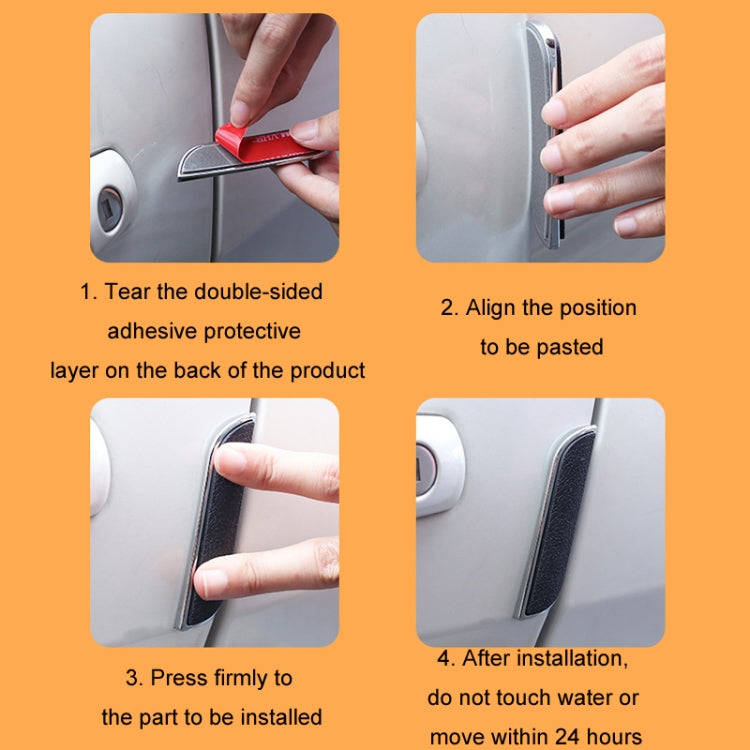 1. Tear the double-sided adhesive protective layer on the back of the product

2. Align the position to be pasted

3. Press firmly to the part to be installed

4. After installation, do not touch water or move within 24 hours