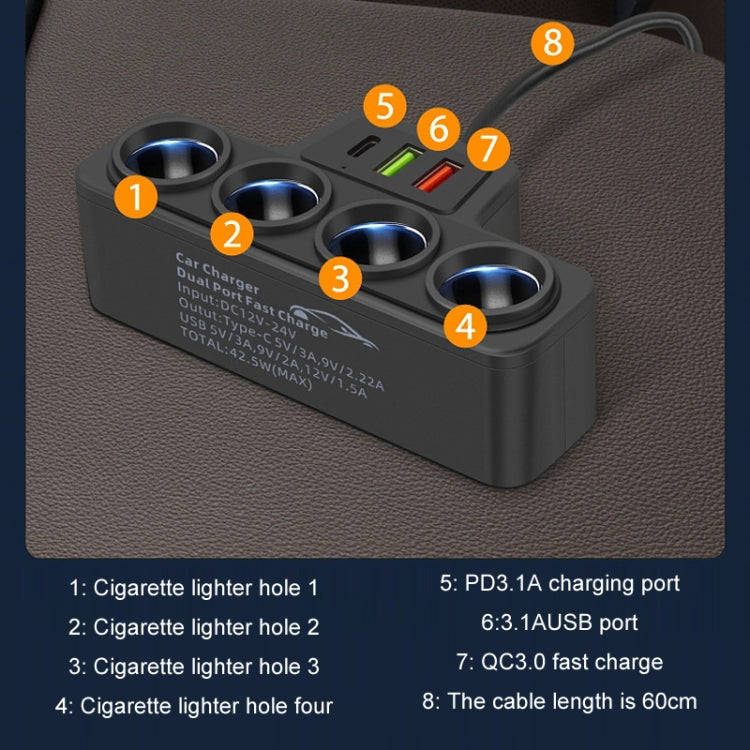 8

5

6

7

1

2

3

4

Car Charger
Dual Port Fast Charge
Input:DC12V-24V
Outut:Type-C 5V/3A,9V/2.22A
USB 5V/3A,9V/2A,12V/1.5A
TOTAL:42.5W(MAX)

1: Cigarette lighter hole 1

2: Cigarette lighter hole 2

3: Cigarette lighter hole 3

4: Cigarette lighter hole four

5: PD3.1A charging port

6:3.1AUSB port

7: QC3.0 fast charge

8: The cable length is 60cm