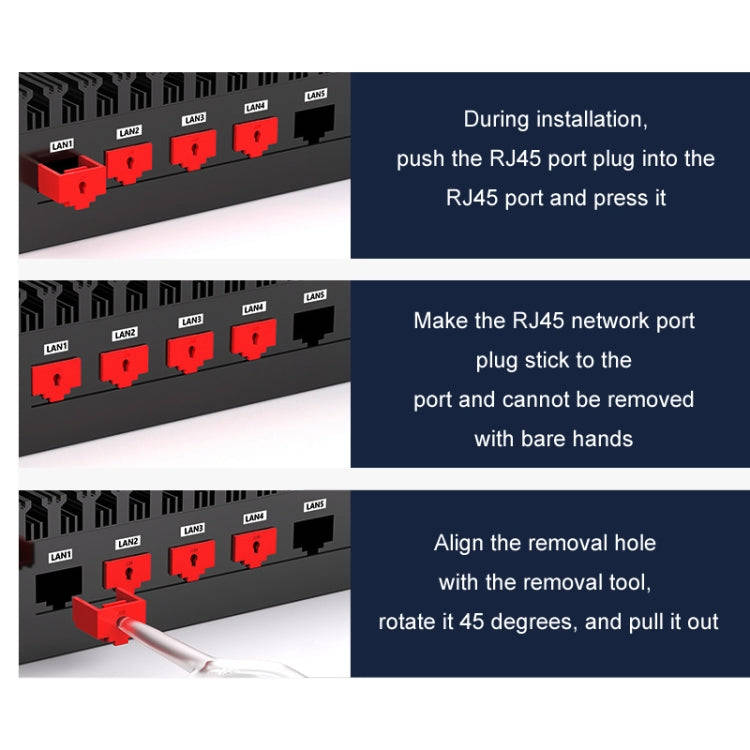 LAN1 LAN2 LAN3 LAN4 LAN5

During installation, push the RJ45 port plug into the RJ45 port and press it

LAN1 LAN2 LAN3 LAN4 LAN5

Make the RJ45 network port plug stick to the port and cannot be removed with bare hands

LAN1 LAN2 LAN3 LAN4 LAN5

Align the removal hole with the removal tool, rotate it 45 degrees, and pull it out