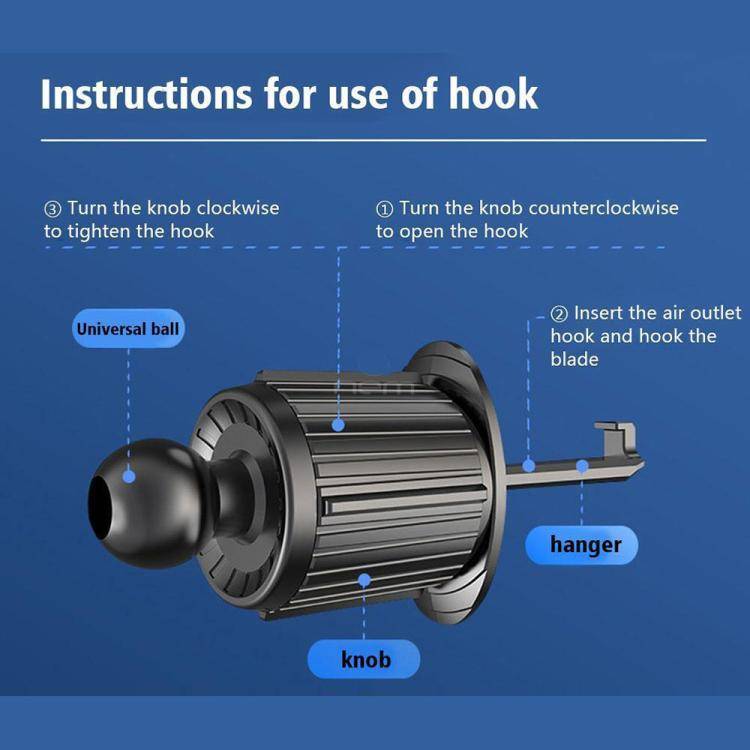 Instructions for use of hook

③ Turn the knob clockwise to tighten the hook

① Turn the knob counterclockwise to open the hook

② Insert the air outlet hook and hook the blade

Universal ball

hanger

knob