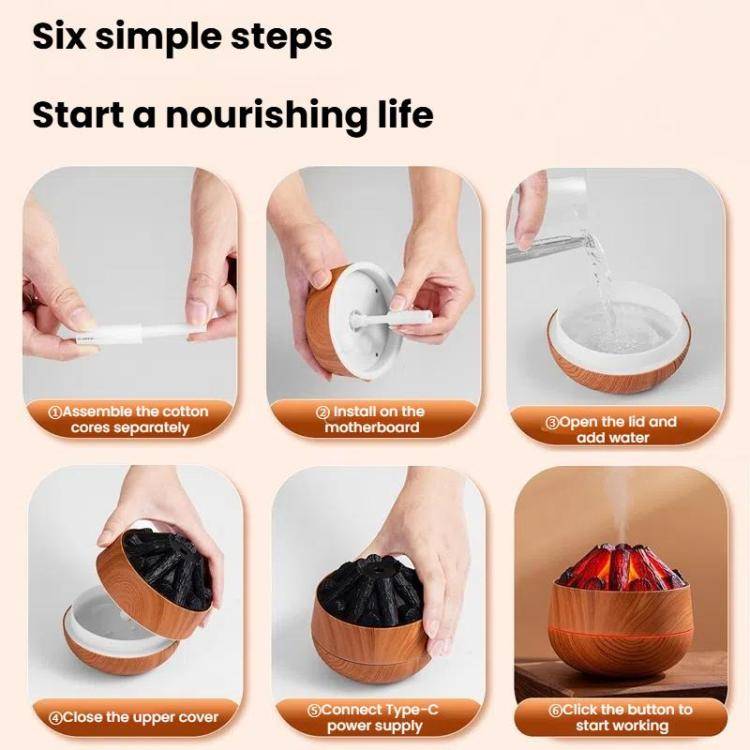 Six simple steps

Start a nourishing life

①Assemble the cotton cores separately

② Install on the motherboard

③Open the lid and add water

④Close the upper cover

⑤Connect Type-C power supply

⑥Click the button to start working