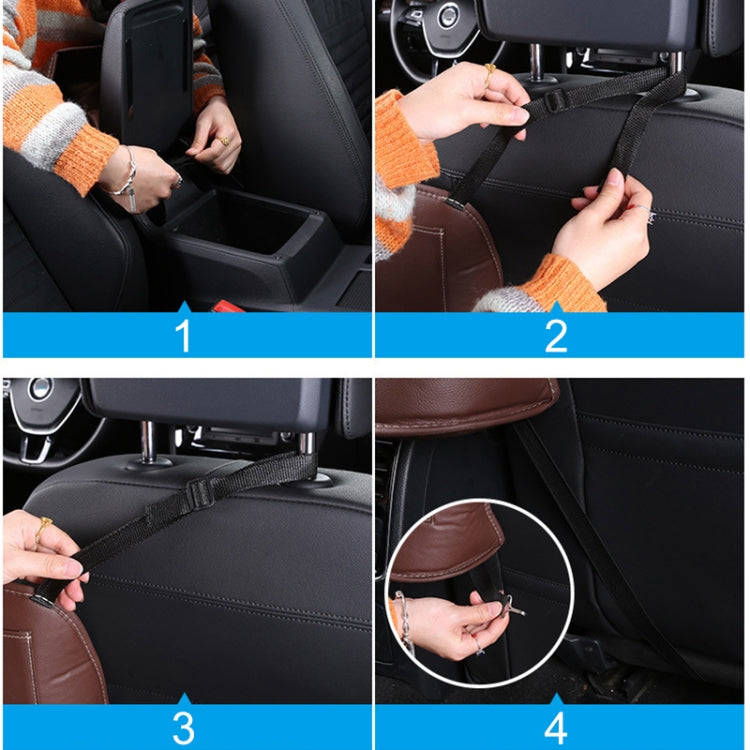 1

2

3

4