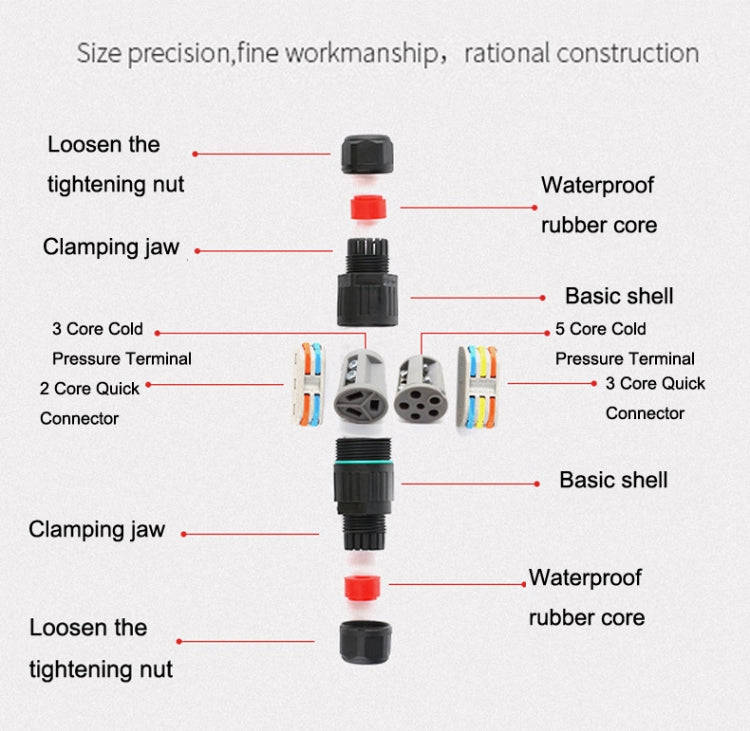 Size precision,fine workmanship, rational construction

Loosen the tightening nut

Waterproof rubber core

Clamping jaw

Basic shell

3 Core Cold Pressure Terminal

5 Core Cold Pressure Terminal

2 Core Quick Connector

3 Core Quick Connector

Basic shell

Clamping jaw

Waterproof rubber core

Loosen the tightening nut