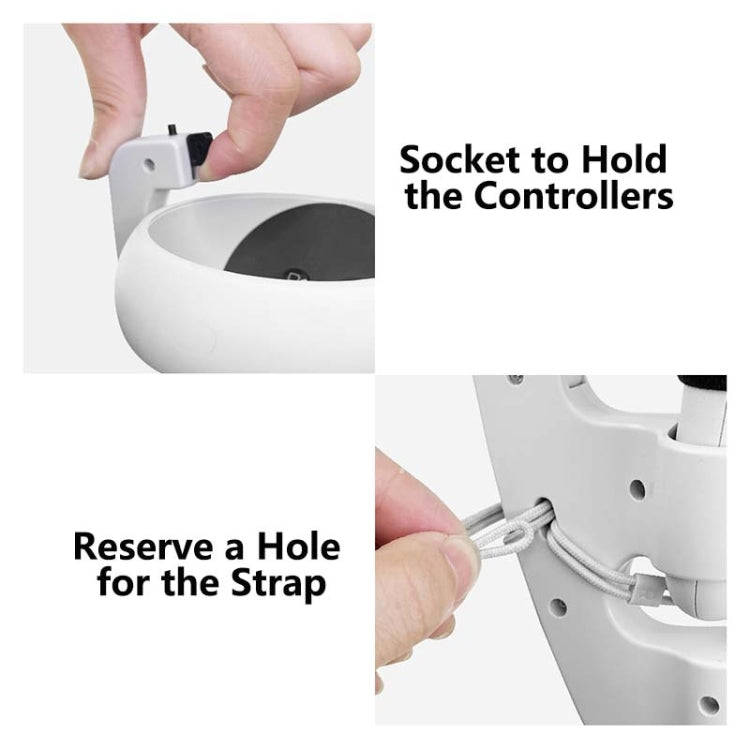 Socket to Hold the Controllers

Reserve a Hole for the Strap