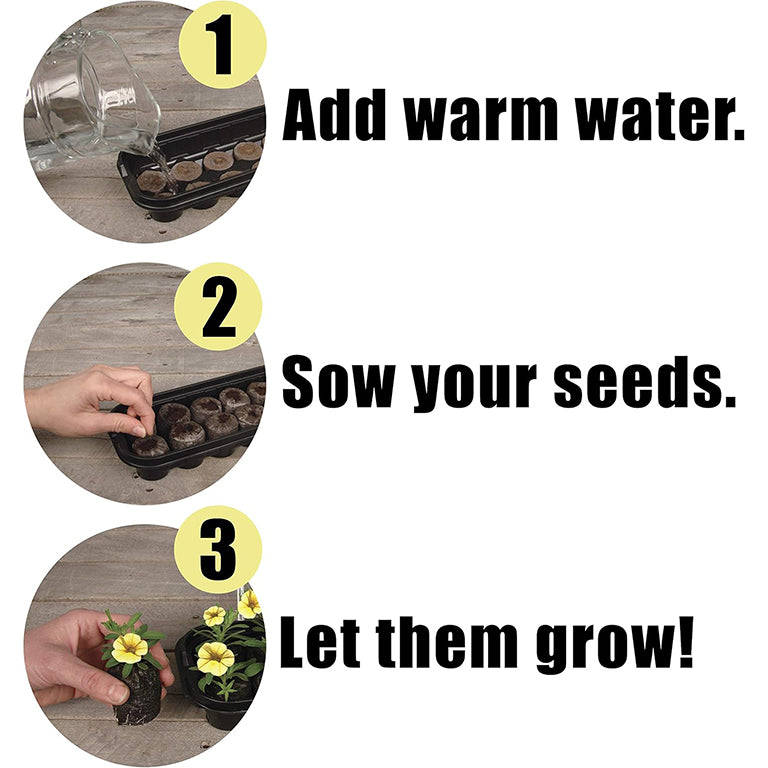 1

Add warm water.

2

Sow your seeds.

3

Let them grow!