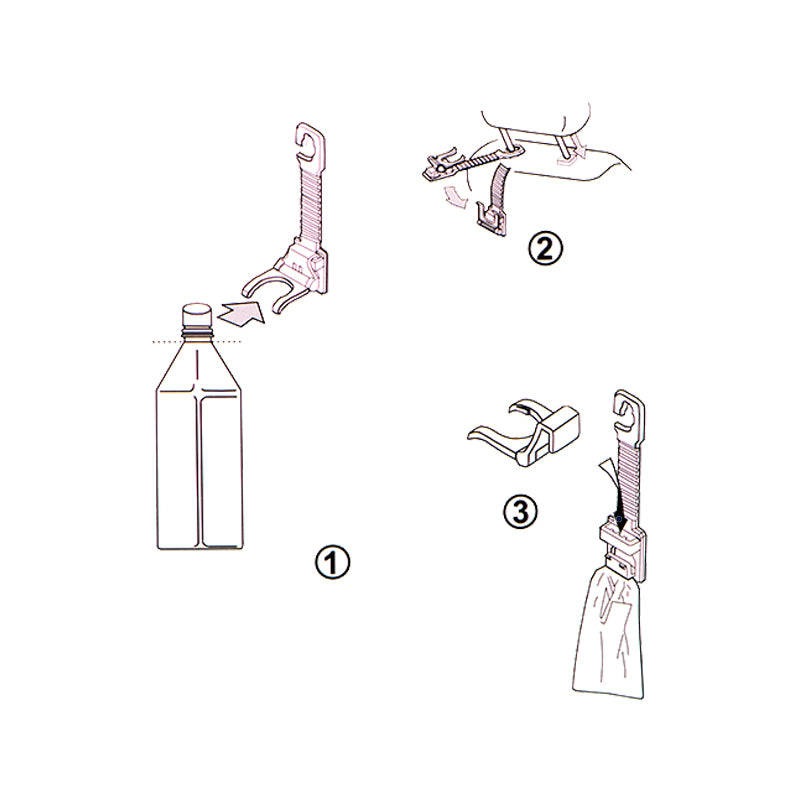 ②

③

①