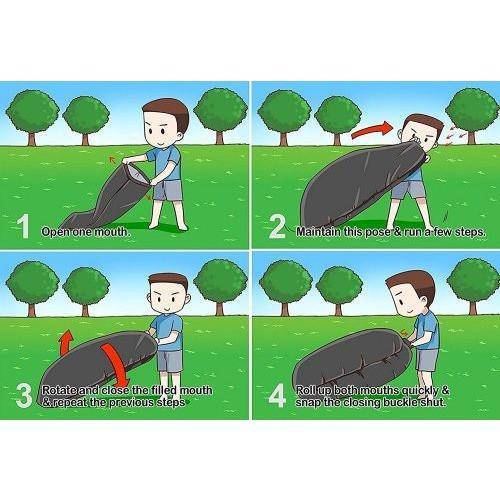 1 Open one mouth.

2 Maintain this pose & run a few steps.

3 Rotate and close the filled mouth & repeat the previous steps

4 Roll up both mouths quickly & snap the closing buckle shut.