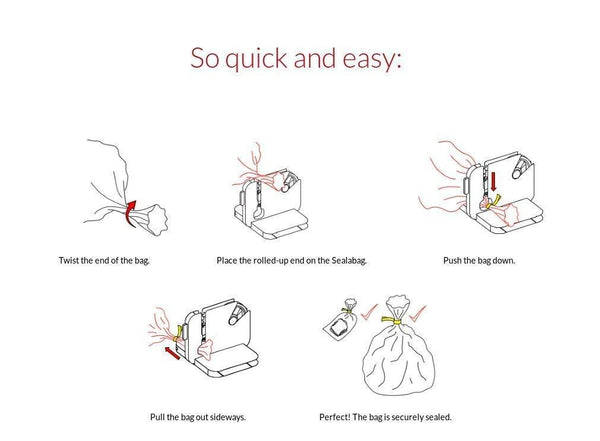 So quick and easy:

Twist the end of the bag.

Place the rolled-up end on the Sealabag.

Push the bag down.

Pull the bag out sideways.

Perfect! The bag is securely sealed.