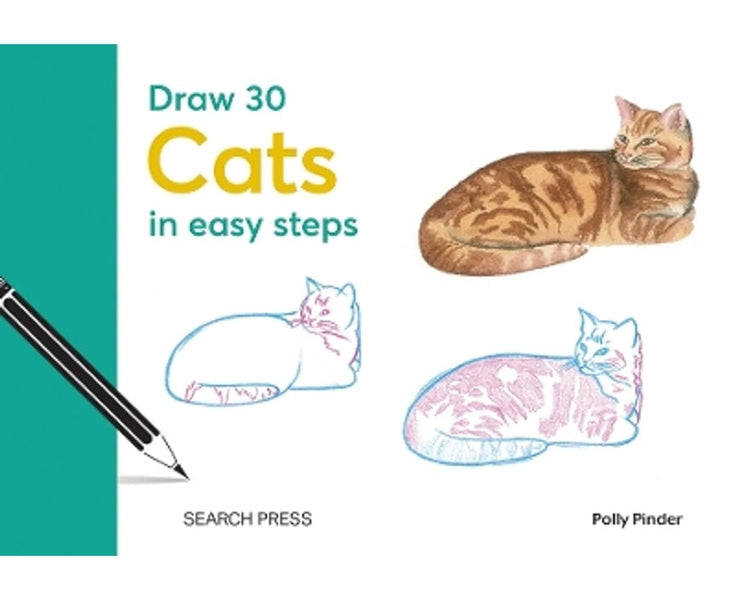 Draw 30
Cats
in easy steps

SEARCH PRESS

Polly Pinder