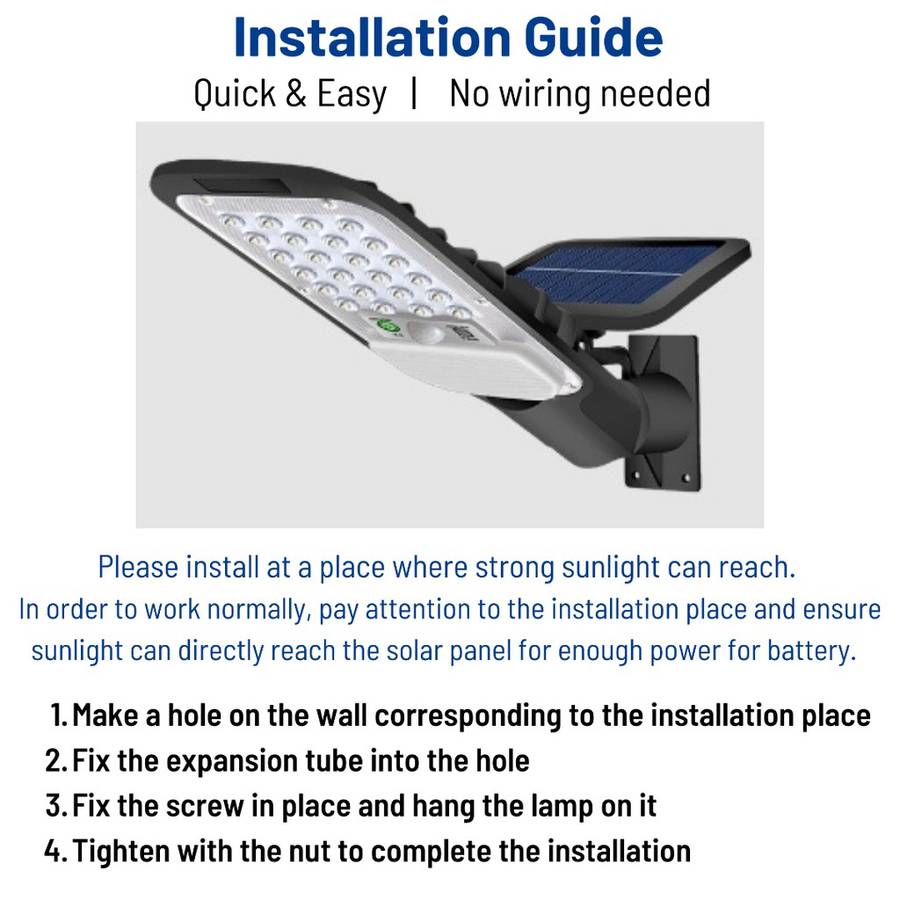 Installation Guide

Quick & Easy | No wiring needed

Please install at a place where strong sunlight can reach.
In order to work normally, pay attention to the installation place and ensure sunlight can directly reach the solar panel for enough power for battery.

1. Make a hole on the wall corresponding to the installation place
2. Fix the expansion tube into the hole
3. Fix the screw in place and hang the lamp on it
4. Tighten with the nut to complete the installation