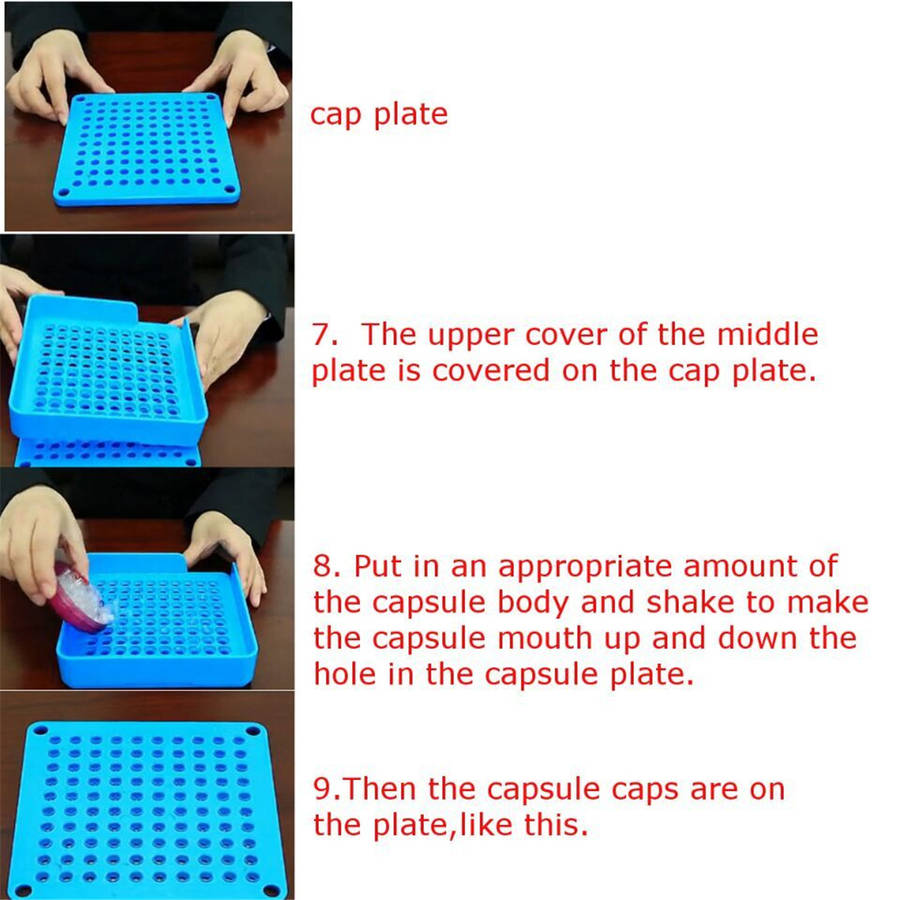 cap plate

7. The upper cover of the middle plate is covered on the cap plate.

8. Put in an appropriate amount of the capsule body and shake to make the capsule mouth up and down the hole in the capsule plate.

9.Then the capsule caps are on the plate,like this.