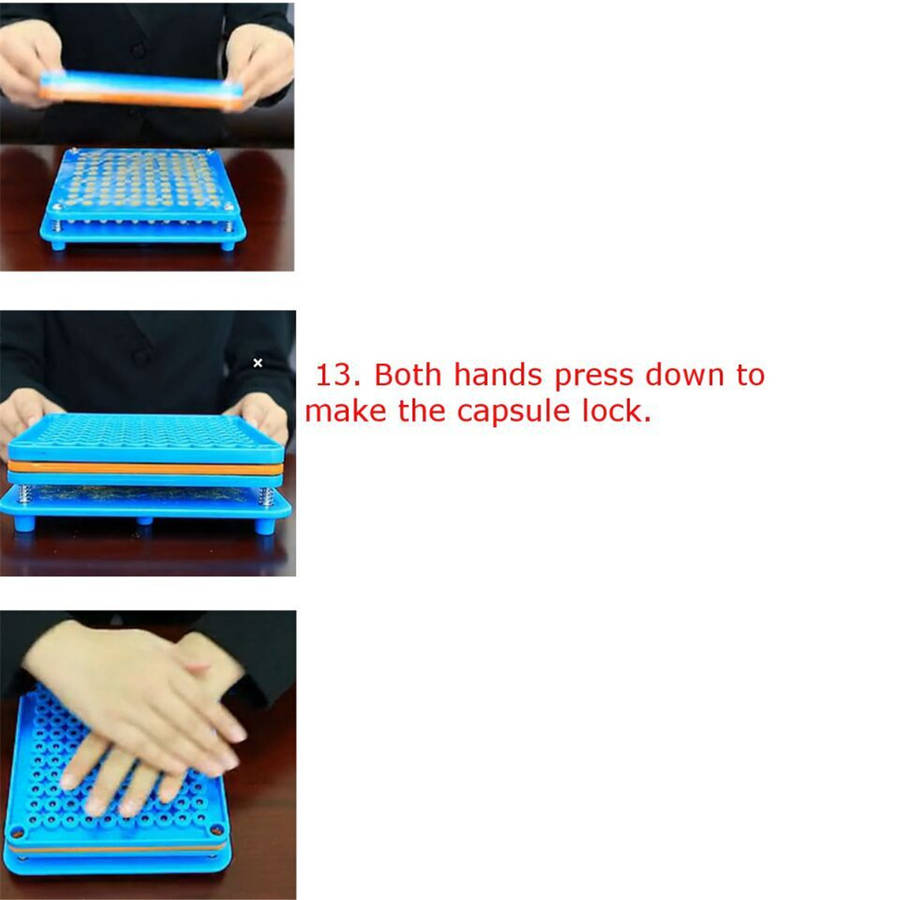 13. Both hands press down to make the capsule lock.