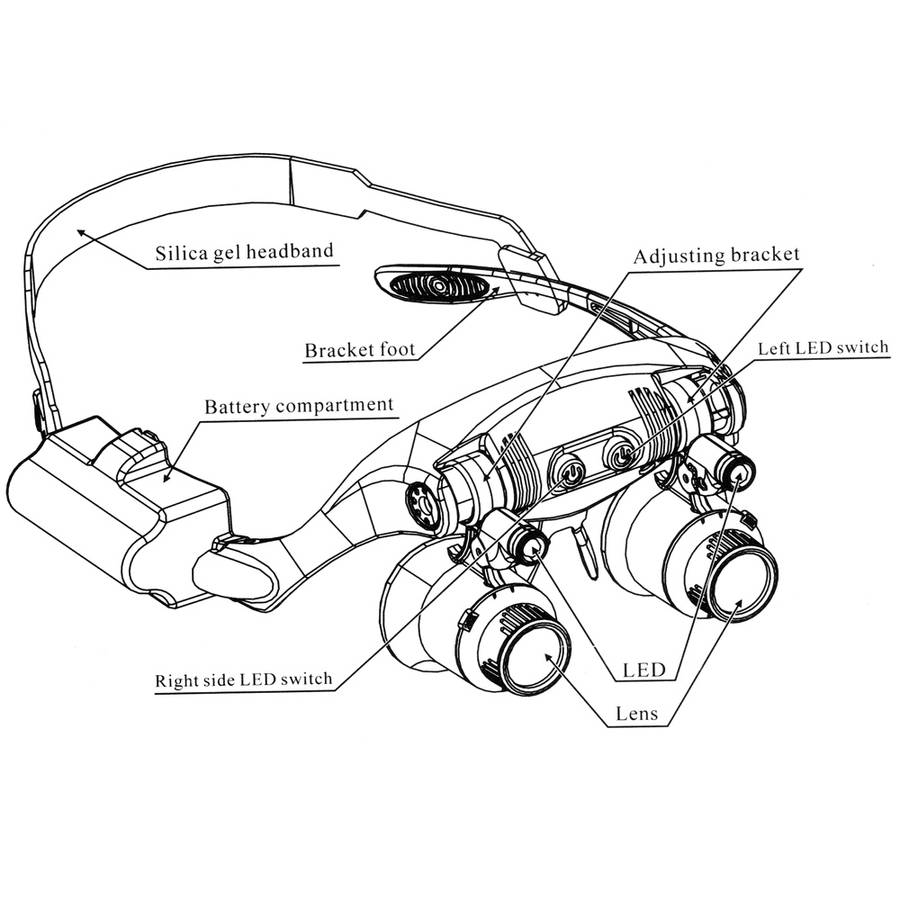 Silica gel headband

Adjusting bracket

Bracket foot

Left LED switch

Battery compartment

Right side LED switch

LED

Lens