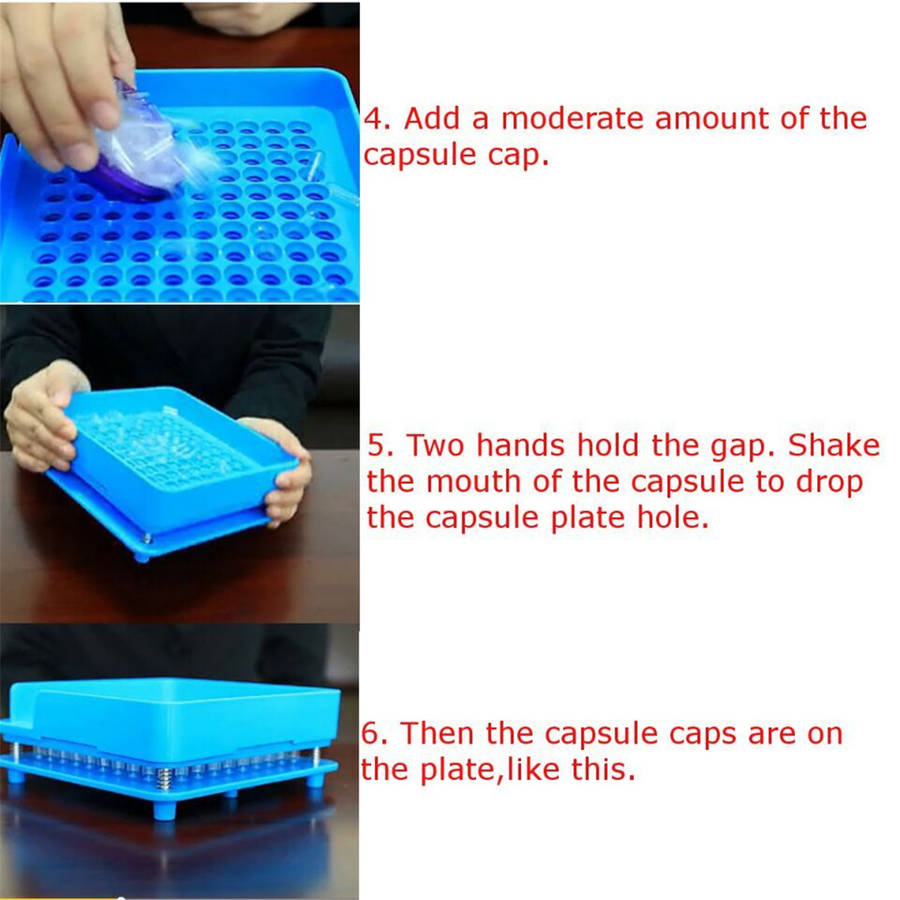 4. Add a moderate amount of the capsule cap.

5. Two hands hold the gap. Shake the mouth of the capsule to drop the capsule plate hole.

6. Then the capsule caps are on the plate,like this.