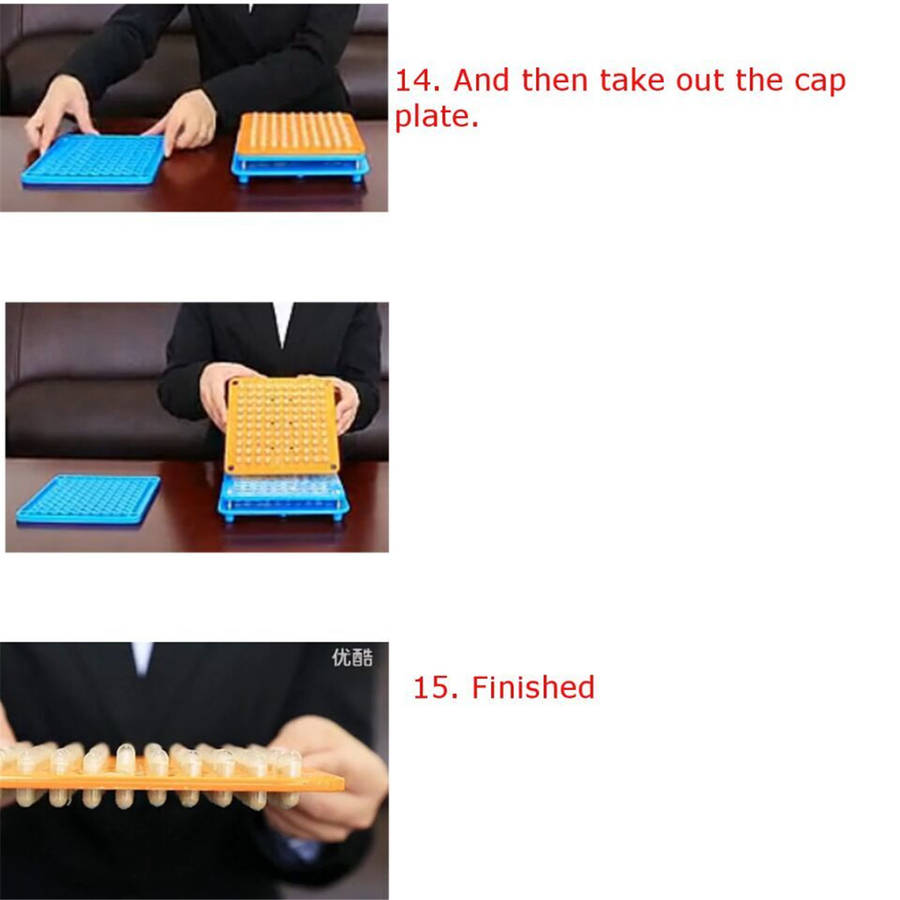 14. And then take out the cap plate.

优酷

15. Finished