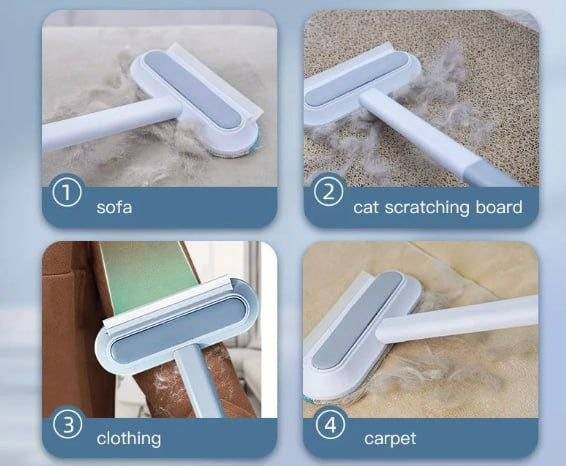 ① sofa

② cat scratching board

③ clothing

④ carpet