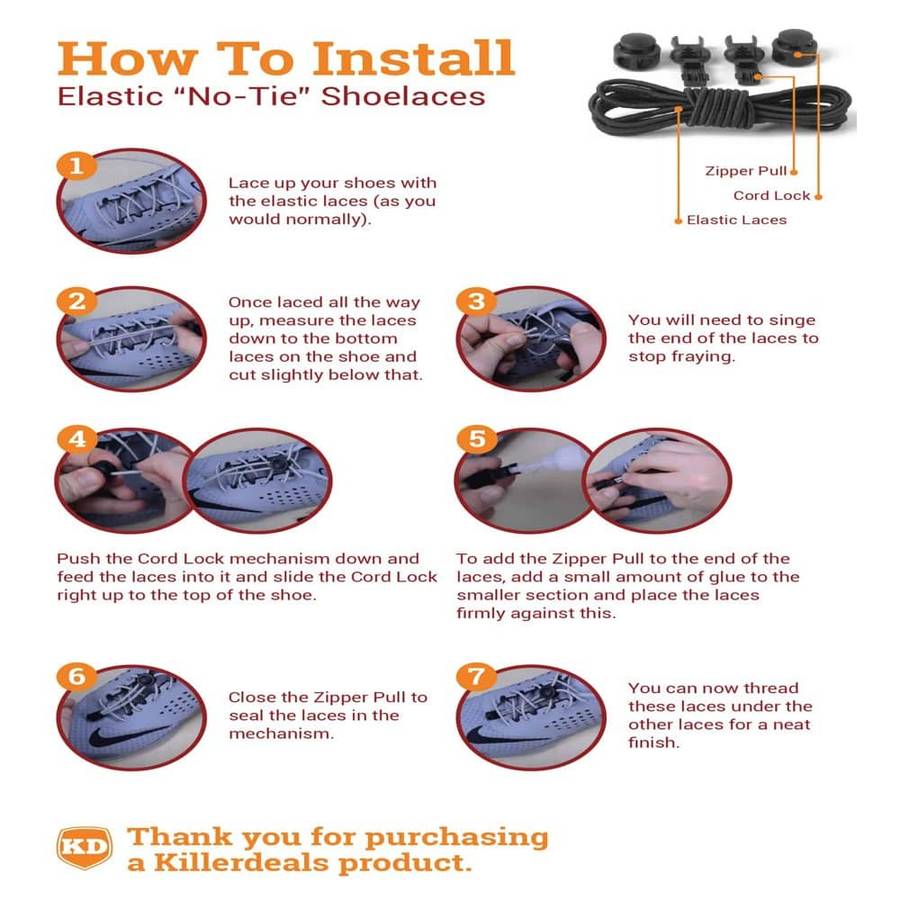 How To Install
Elastic "No-Tie" Shoelaces

Zipper Pull
Cord Lock
Elastic Laces

1
Lace up your shoes with the elastic laces (as you would normally).

2
Once laced all the way up, measure the laces down to the bottom laces on the shoe and cut slightly below that.

3
You will need to singe the end of the laces to stop fraying.

4
Push the Cord Lock mechanism down and feed the laces into it and slide the Cord Lock right up to the top of the shoe.

5
To add the Zipper Pull to the end of the laces, add a small amount of glue to the smaller section and place the laces firmly against this.

6
Close the Zipper Pull to seal the laces in the mechanism.

7
You can now thread these laces under the other laces for a neat finish.

KD
Thank you for purchasing a Killerdeals product.