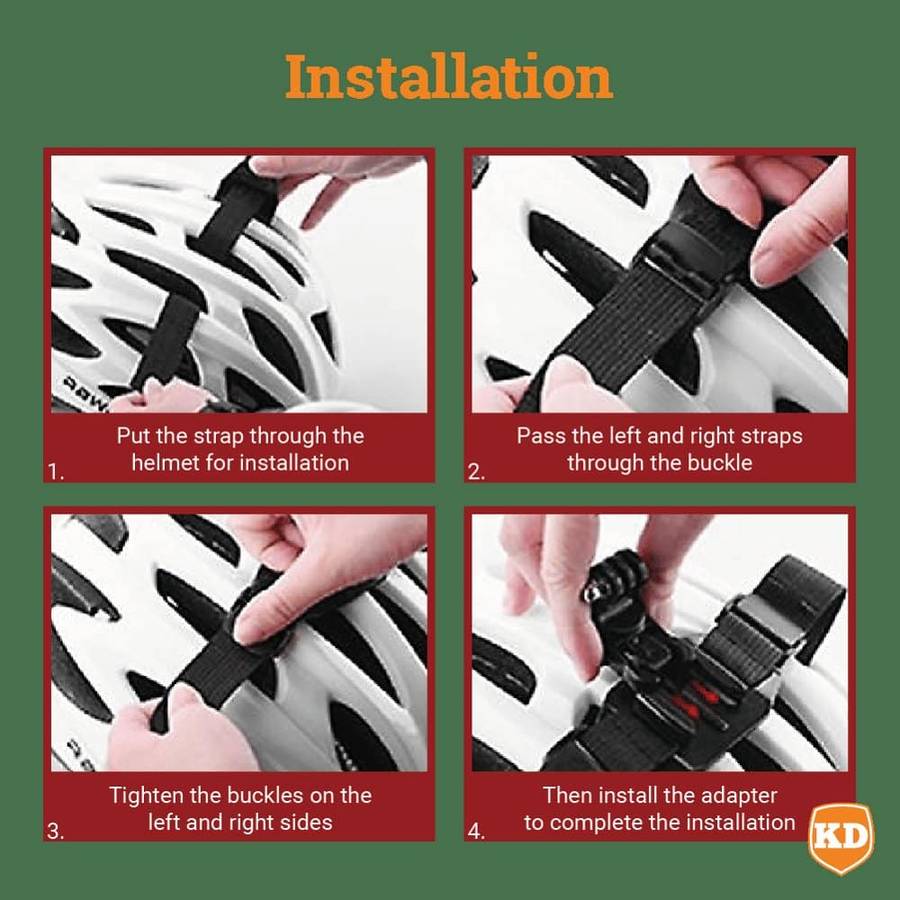 Installation

1. Put the strap through the helmet for installation

2. Pass the left and right straps through the buckle

3. Tighten the buckles on the left and right sides

4. Then install the adapter to complete the installation

KD