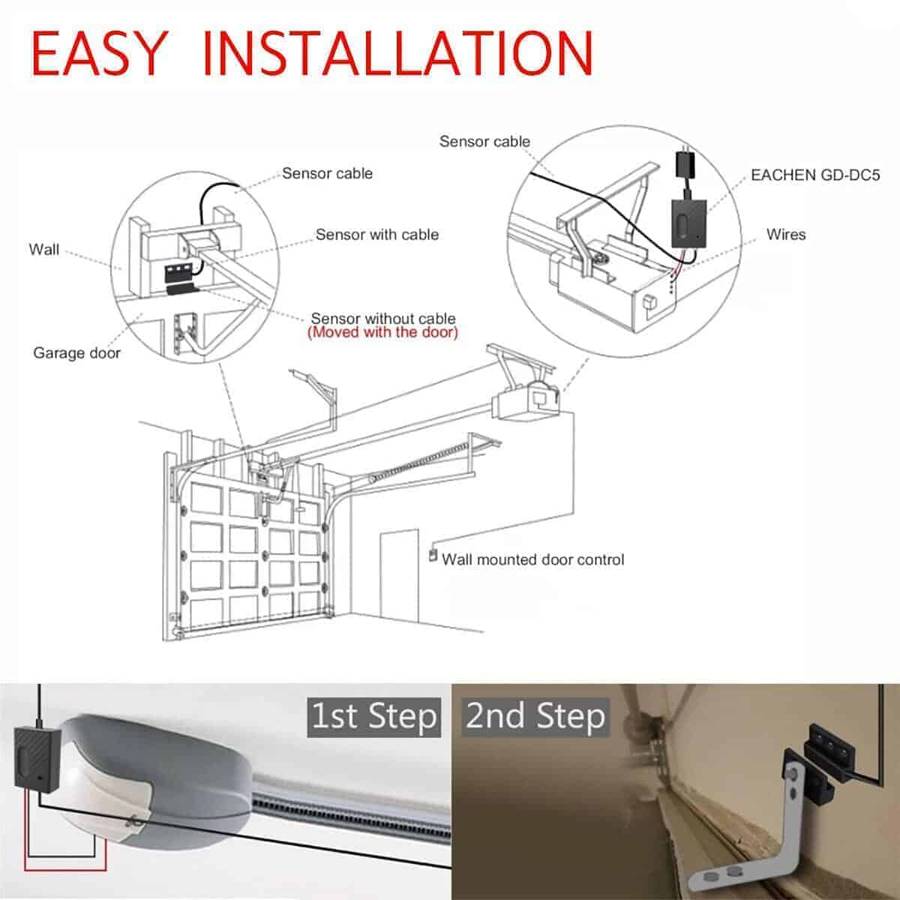 EASY INSTALLATION

Sensor cable

Wall

Sensor with cable

Sensor without cable
(Moved with the door)

Garage door

Sensor cable

EACHEN GD-DC5

Wires

Wall mounted door control

1st Step

2nd Step