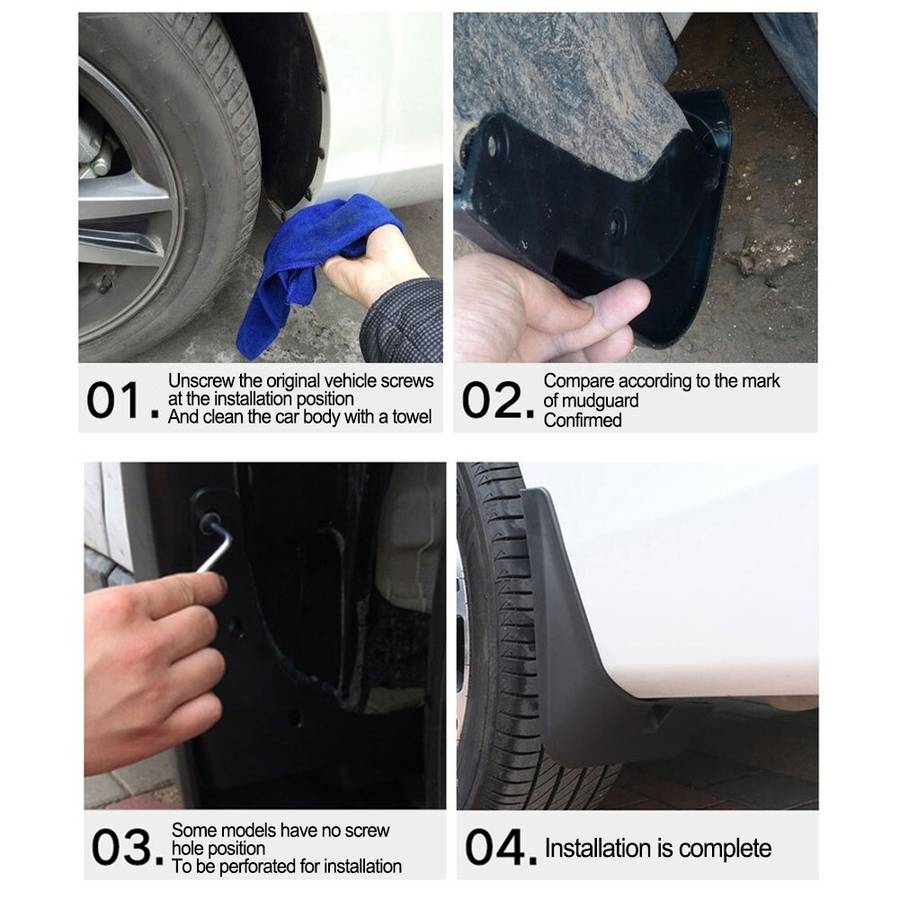 01. Unscrew the original vehicle screws at the installation position
And clean the car body with a towel

02. Compare according to the mark of mudguard
Confirmed

03. Some models have no screw hole position
To be perforated for installation

04. Installation is complete