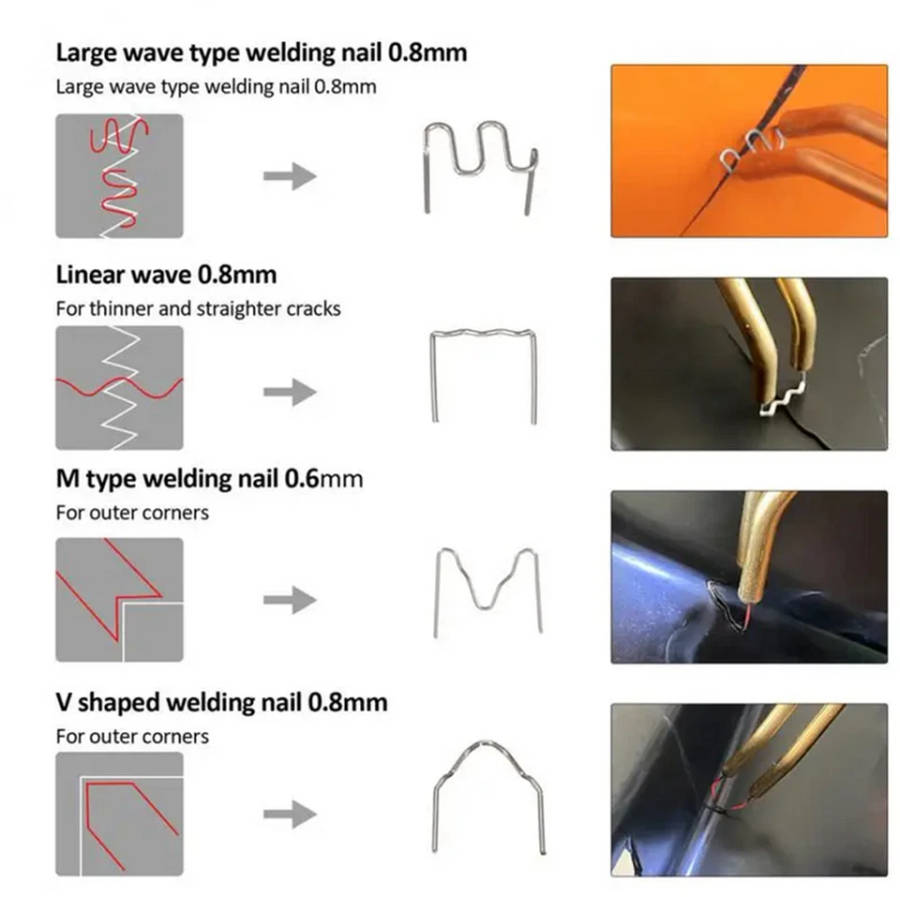 Large wave type welding nail 0.8mm
Large wave type welding nail 0.8mm

Linear wave 0.8mm
For thinner and straighter cracks

M type welding nail 0.6mm
For outer corners

V shaped welding nail 0.8mm
For outer corners