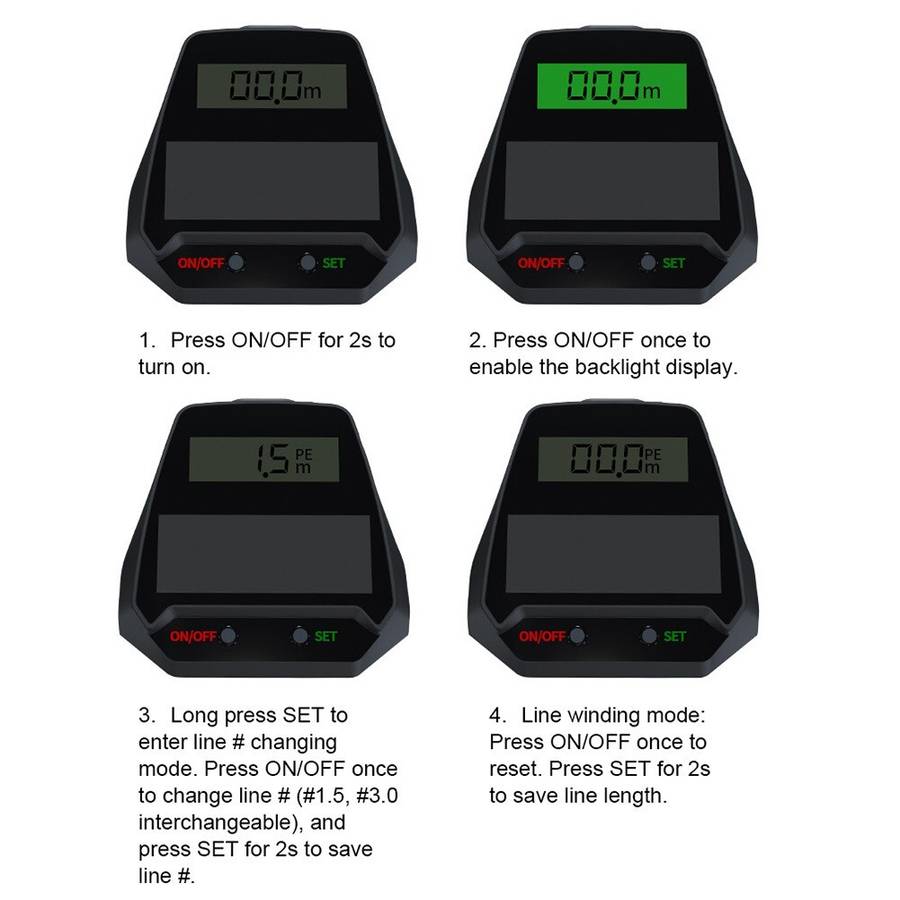 00.0m

ON/OFF SET

1. Press ON/OFF for 2s to turn on.

00.0m

ON/OFF SET

2. Press ON/OFF once to enable the backlight display.

1.5 PE m

ON/OFF SET

3. Long press SET to enter line # changing mode. Press ON/OFF once to change line # (#1.5, #3.0 interchangeable), and press SET for 2s to save line #.

00.0 PE m

ON/OFF SET

4. Line winding mode: Press ON/OFF once to reset. Press SET for 2s to save line length.