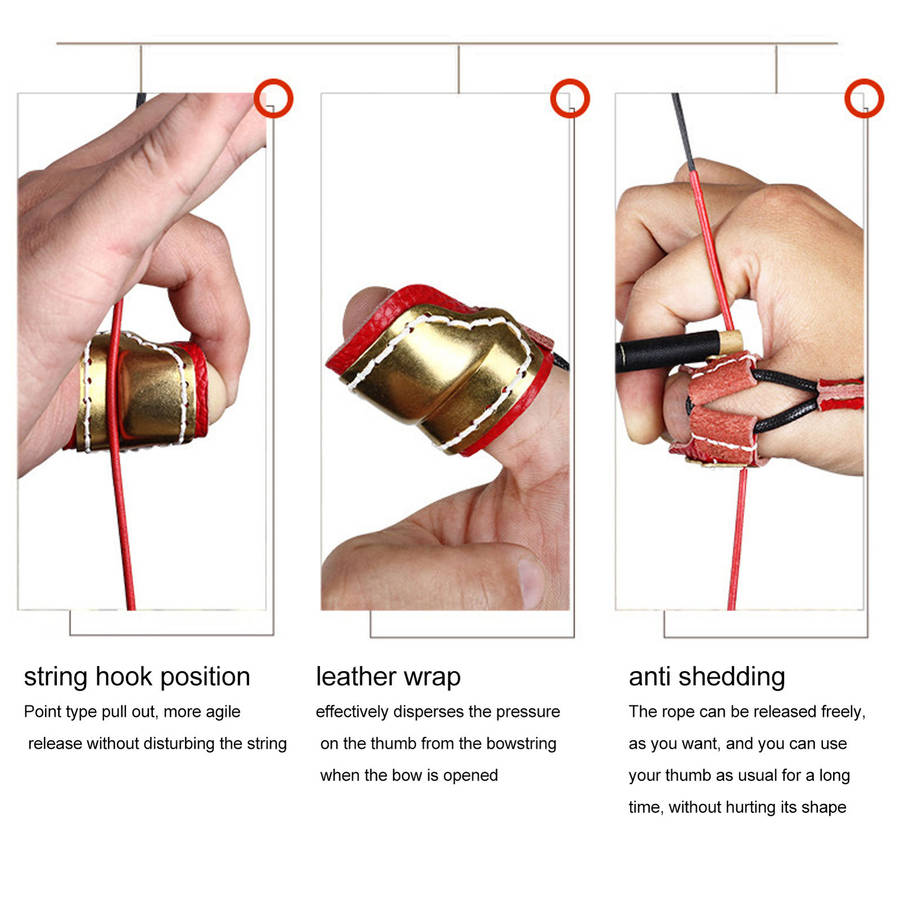 string hook position

Point type pull out, more agile release without disturbing the string

leather wrap

effectively disperses the pressure on the thumb from the bowstring when the bow is opened

anti shedding

The rope can be released freely, as you want, and you can use your thumb as usual for a long time, without hurting its shape