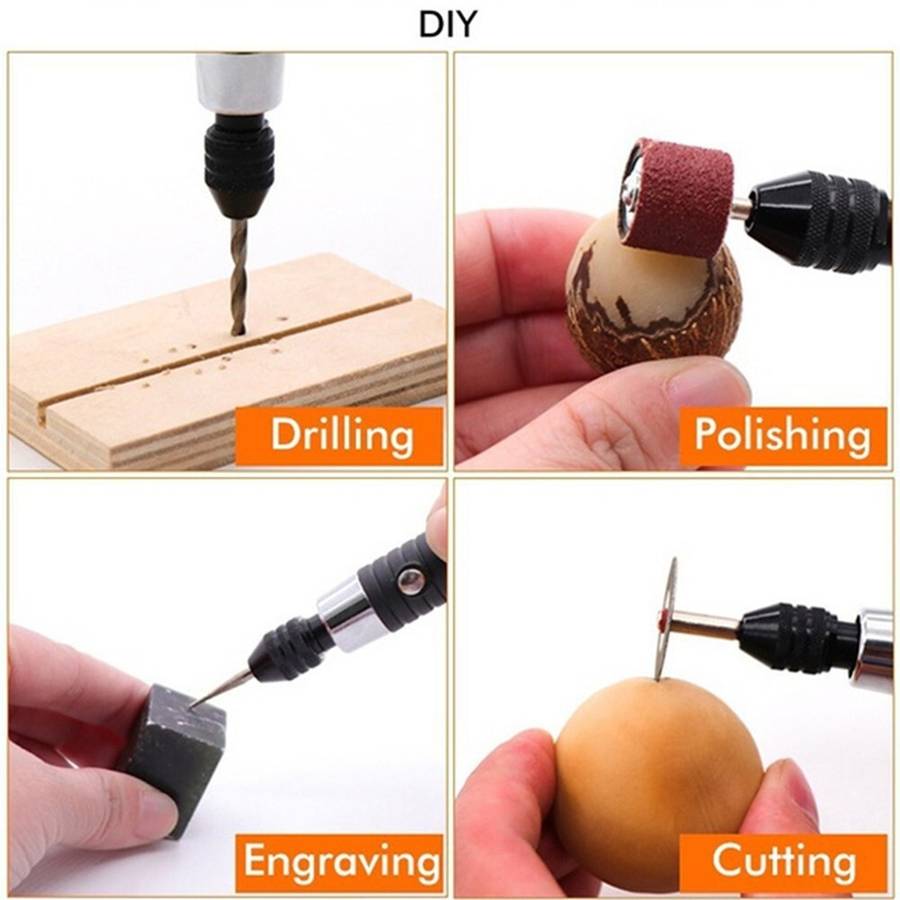 DIY

Drilling

Polishing

Engraving

Cutting